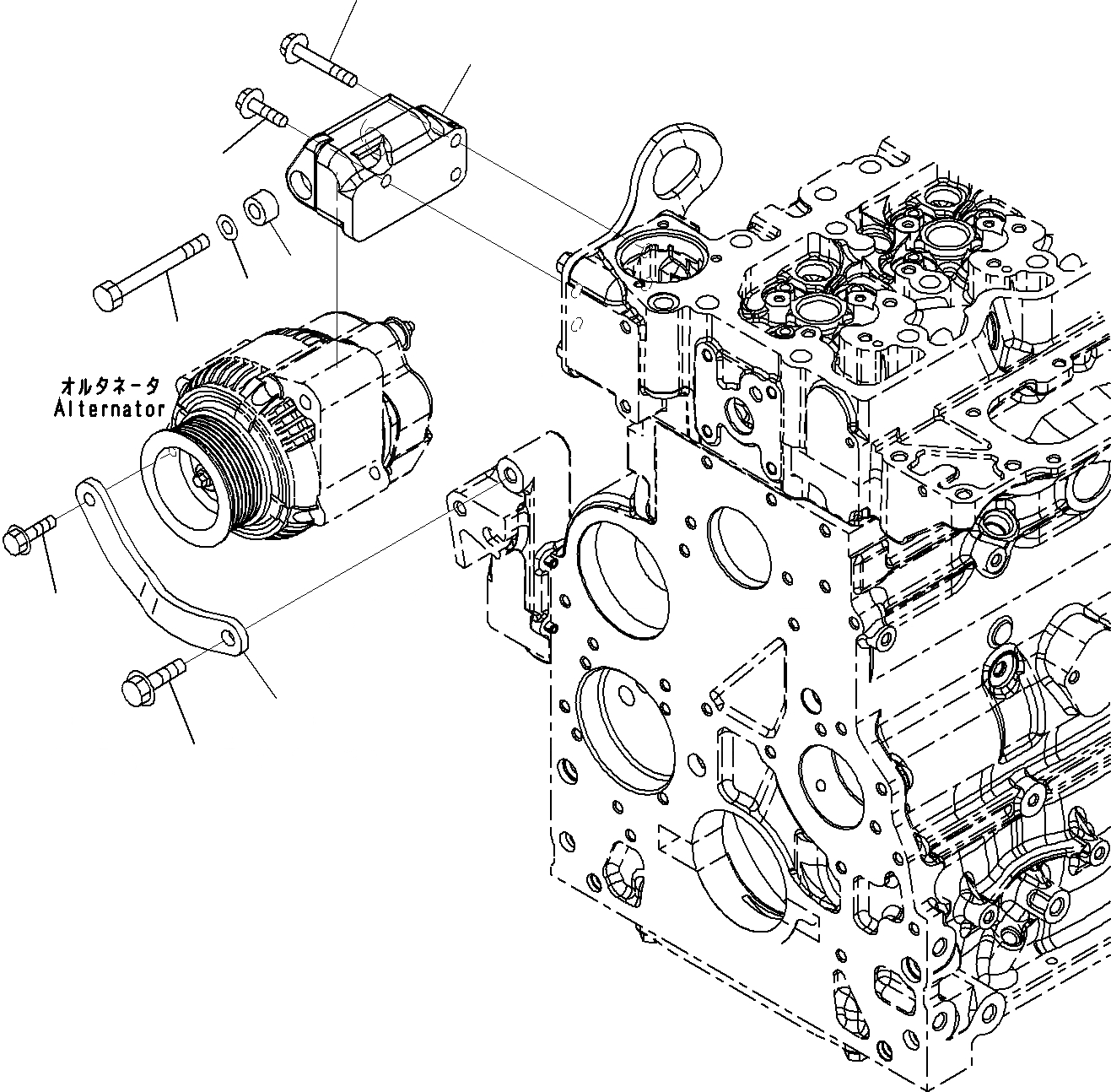 オルタネータ
Alternator