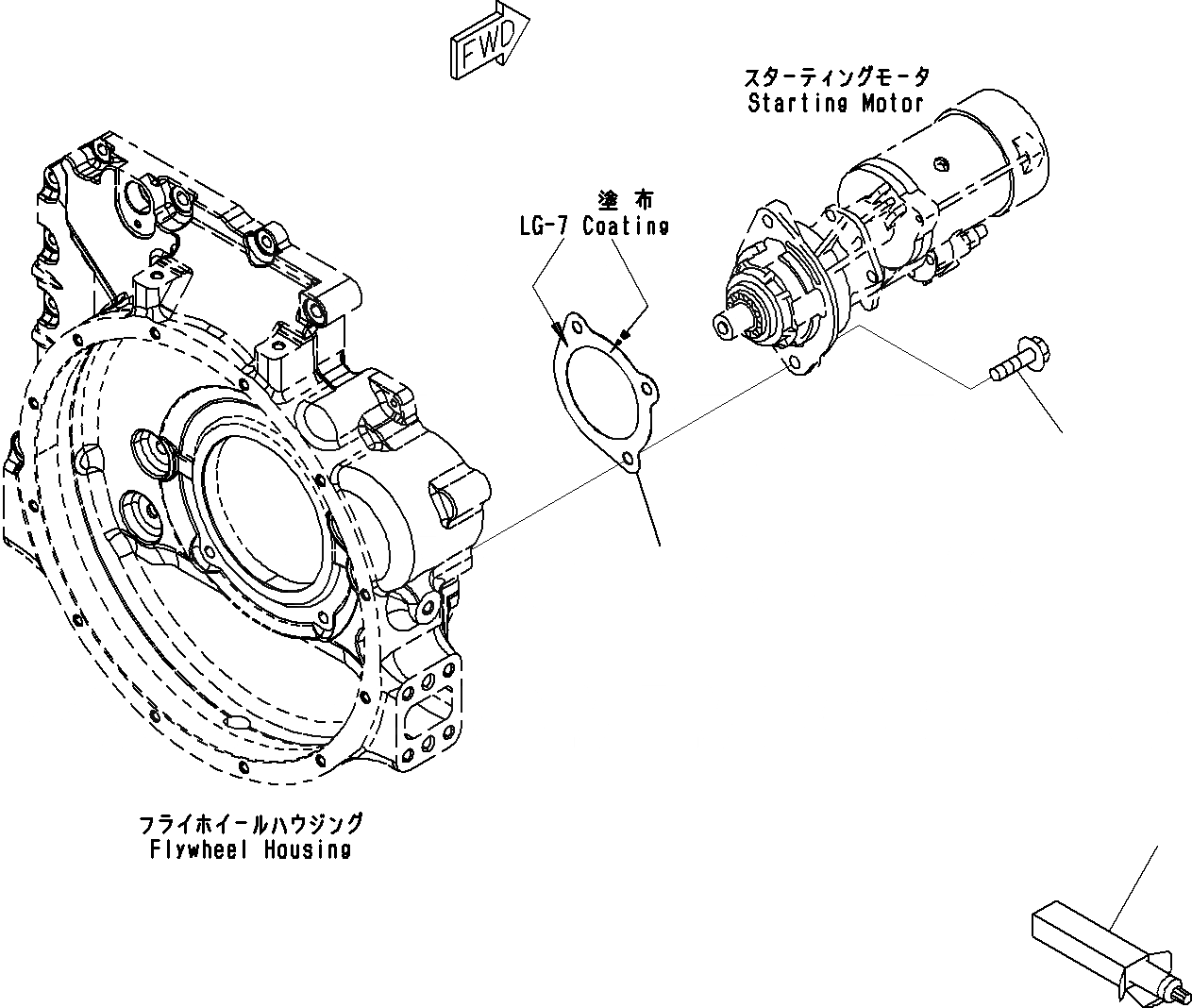 FWD

スターティングモータ
Starting Motor

塗布
LG-7 Coating

フライホイールハウジング
Flywheel Housing