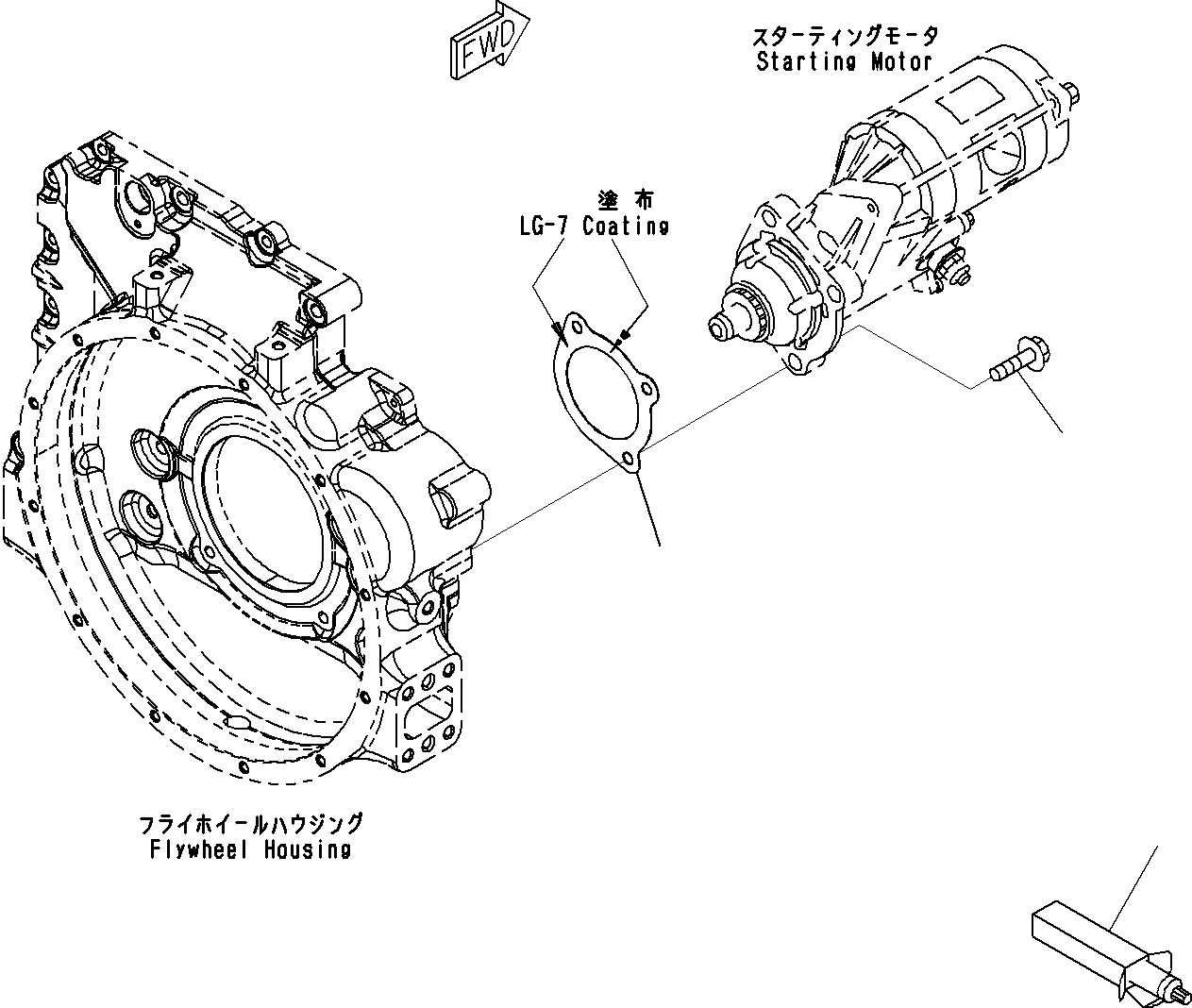 FWD

スターティングモータ
Starting Motor

塗布
LG-7 Coating

フライホイールハウジング
Flywheel Housing