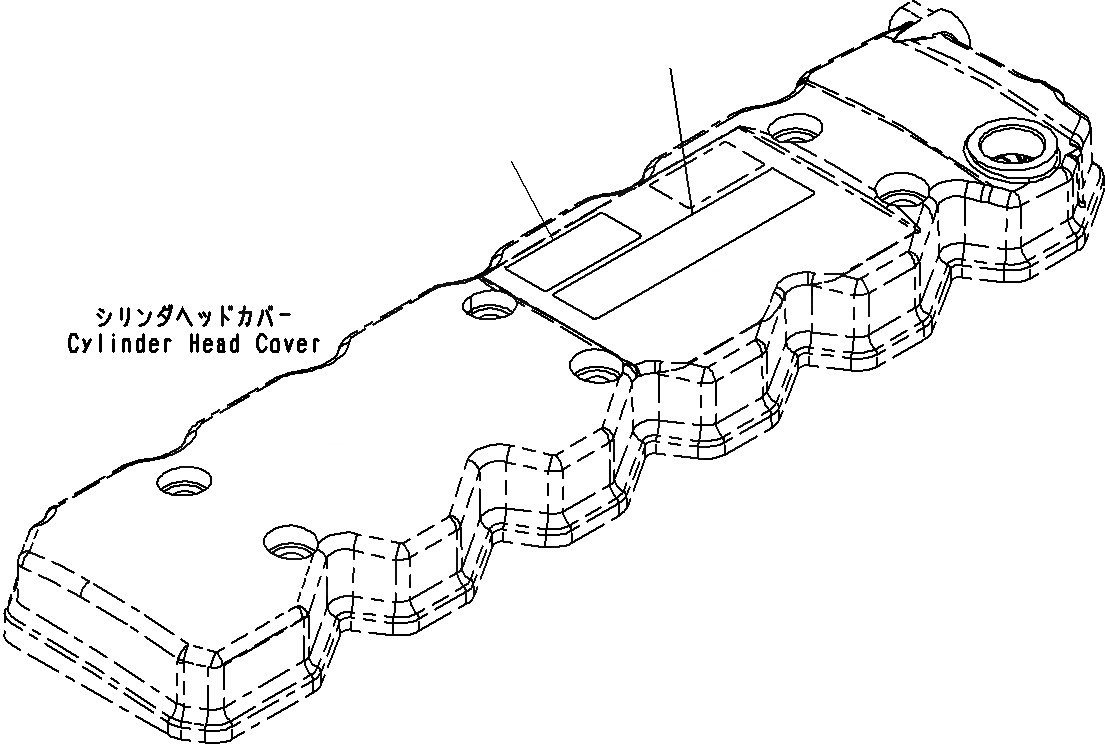 シリンダヘッドカバー
Cylinder Head Cover