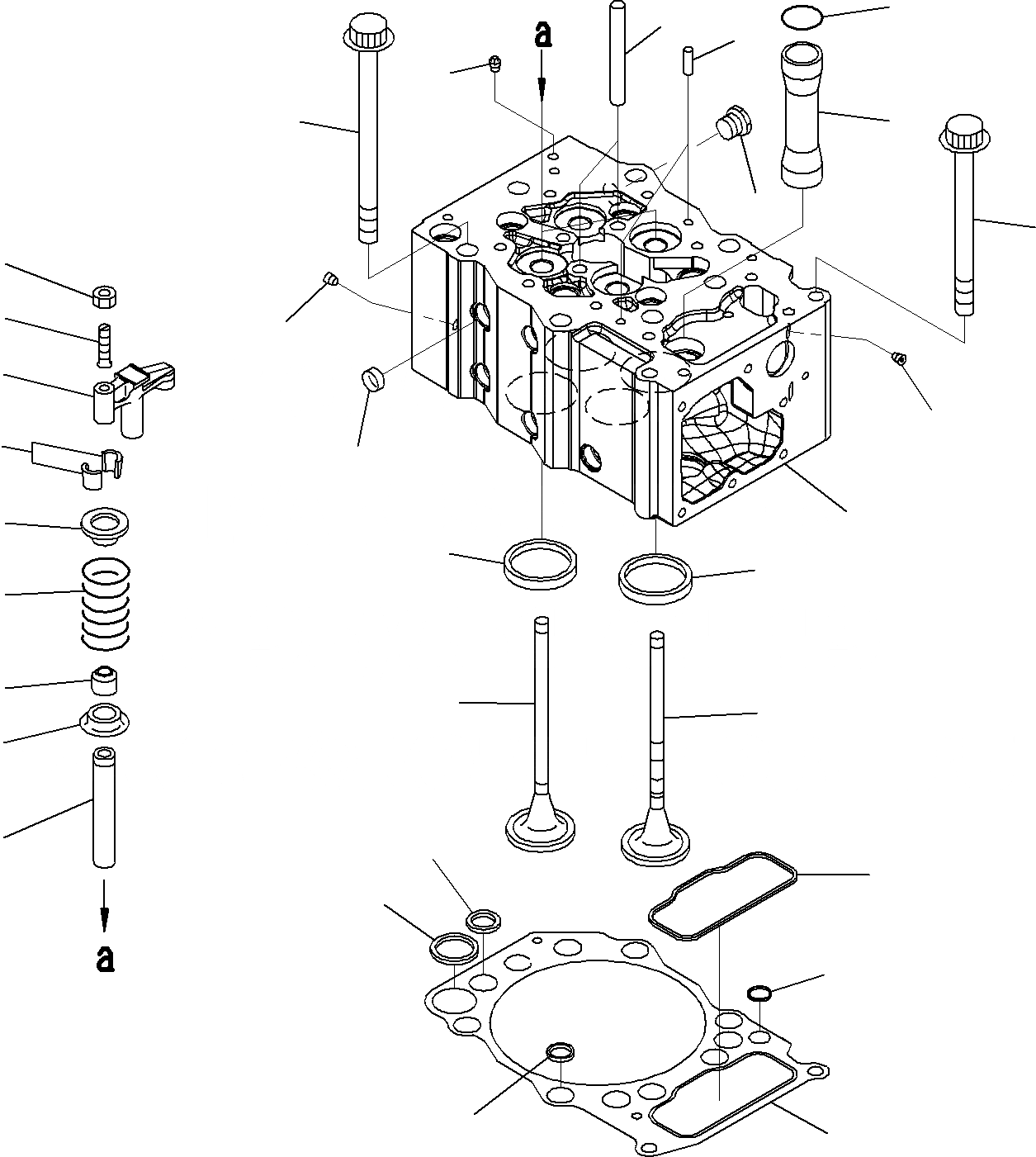 a

a