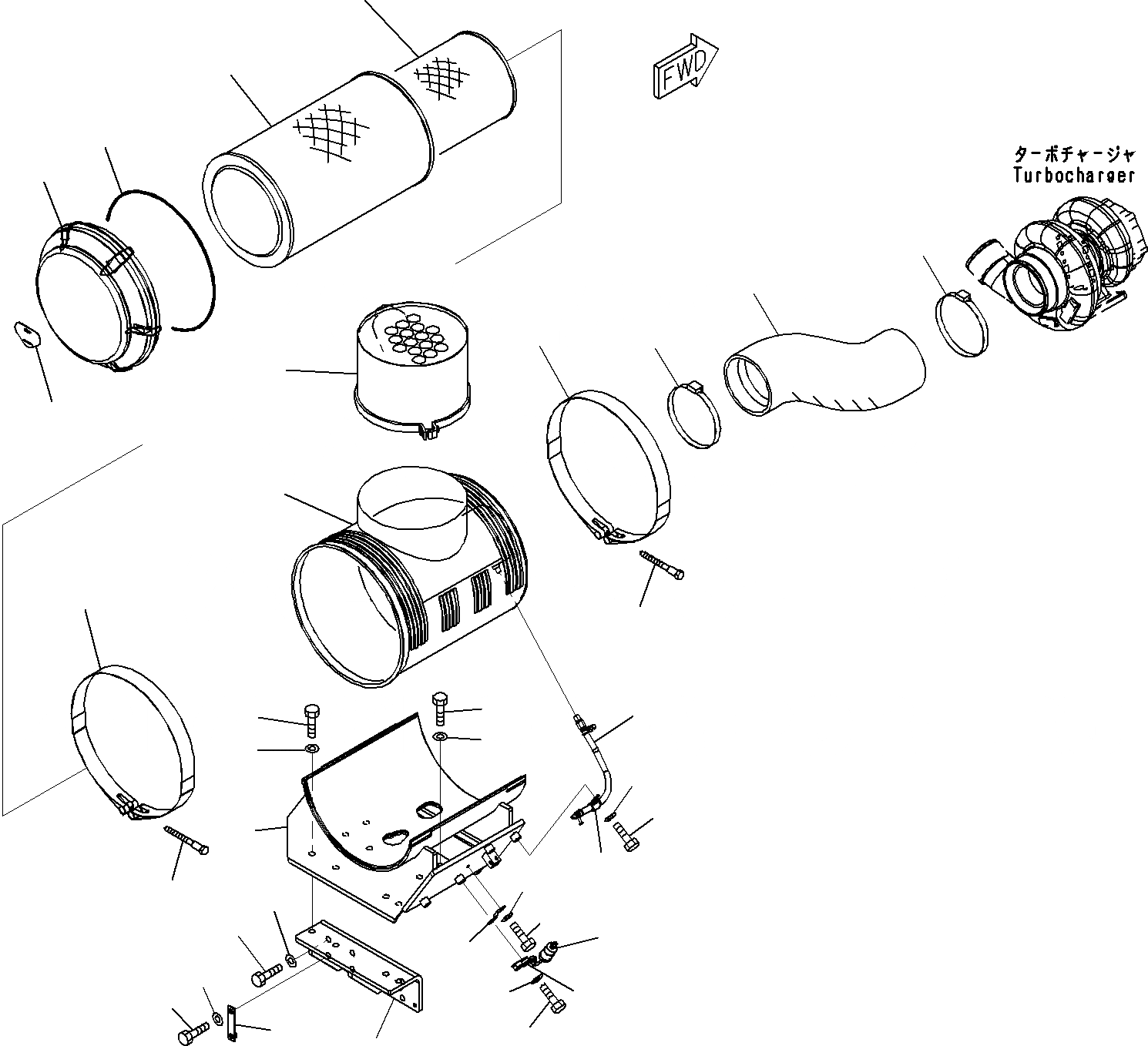 FWD

ターボチャージャ
Turbocharger