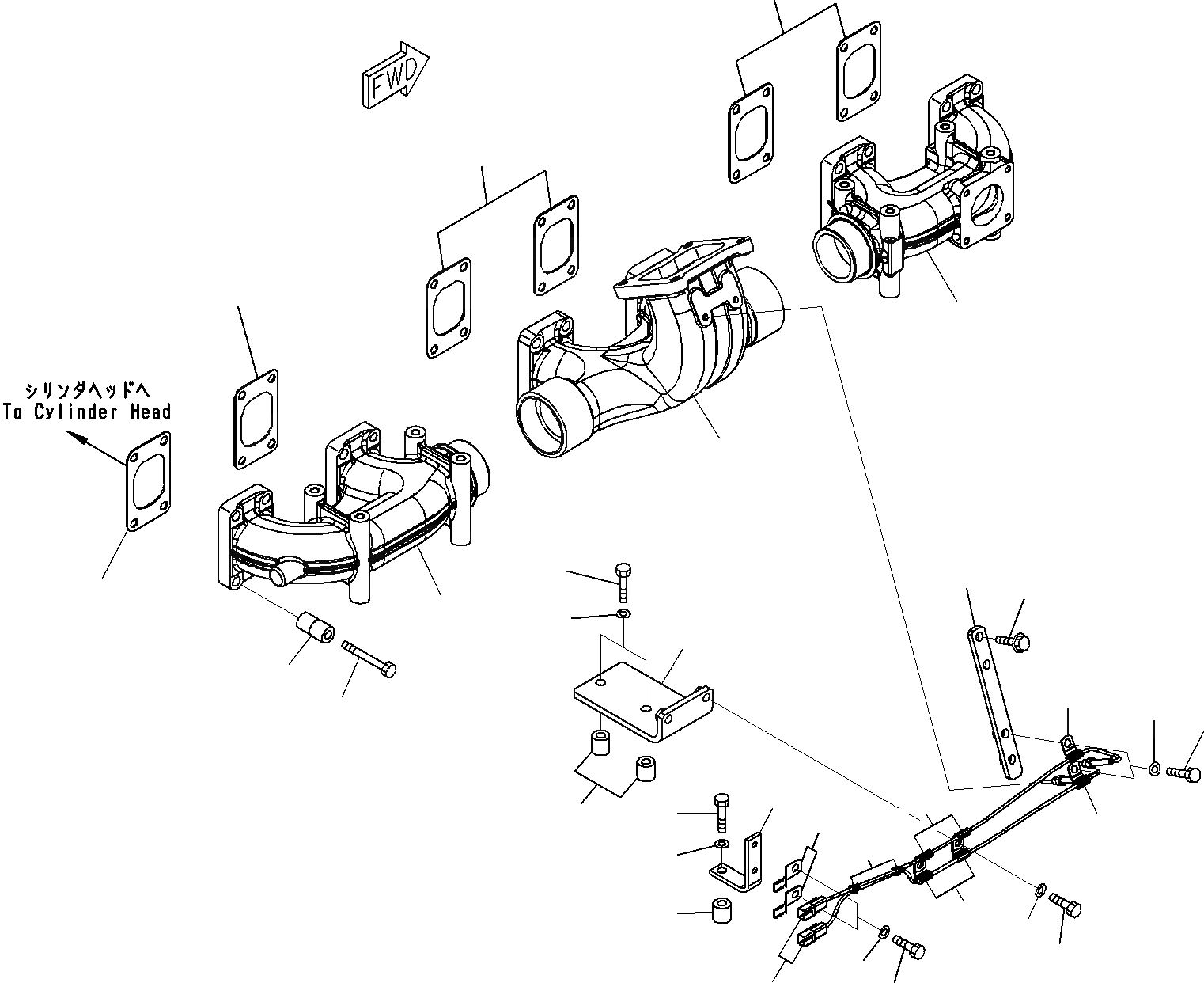 FWD

シリンダヘッドへ
To Cylinder Head