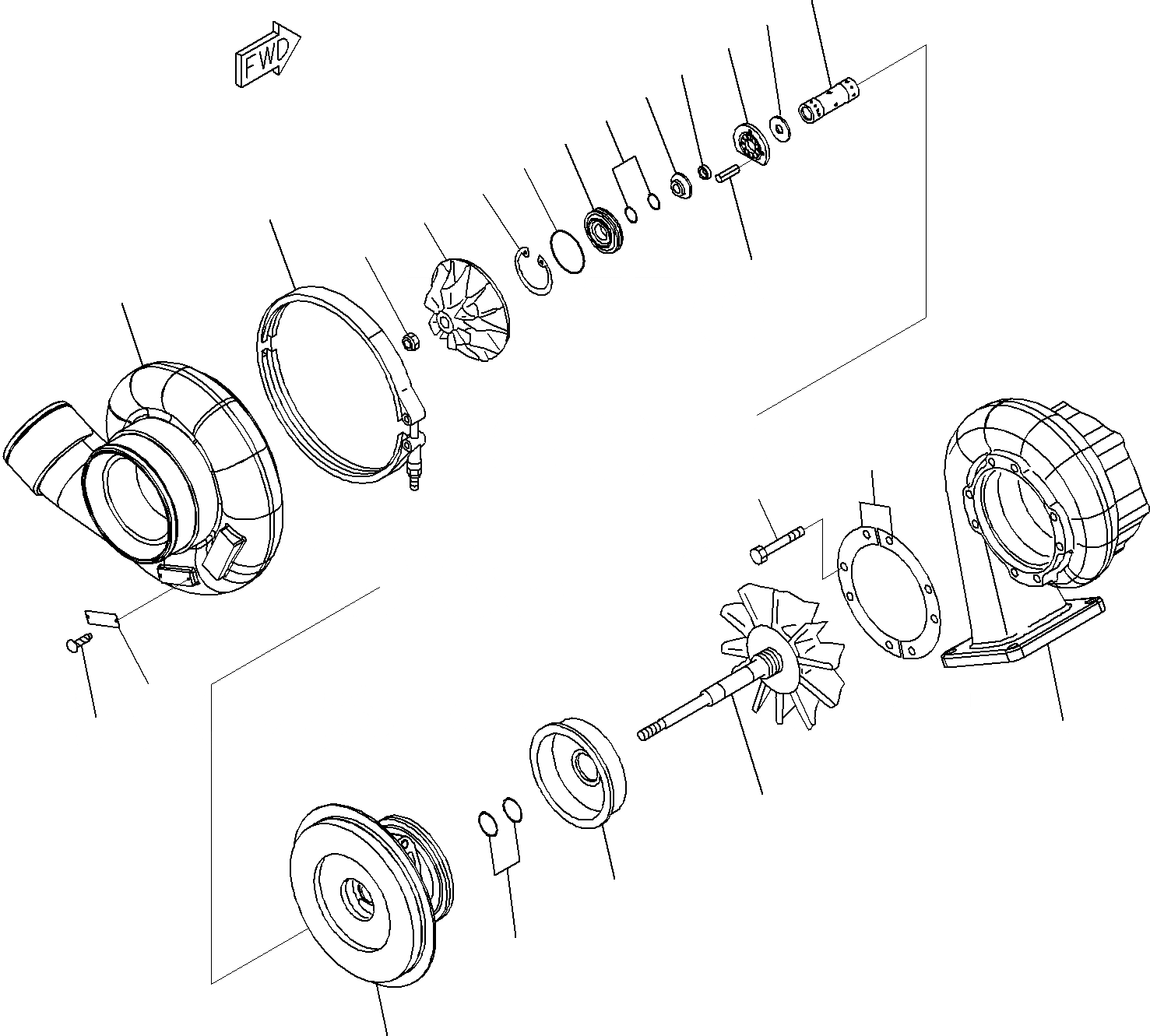 FWD