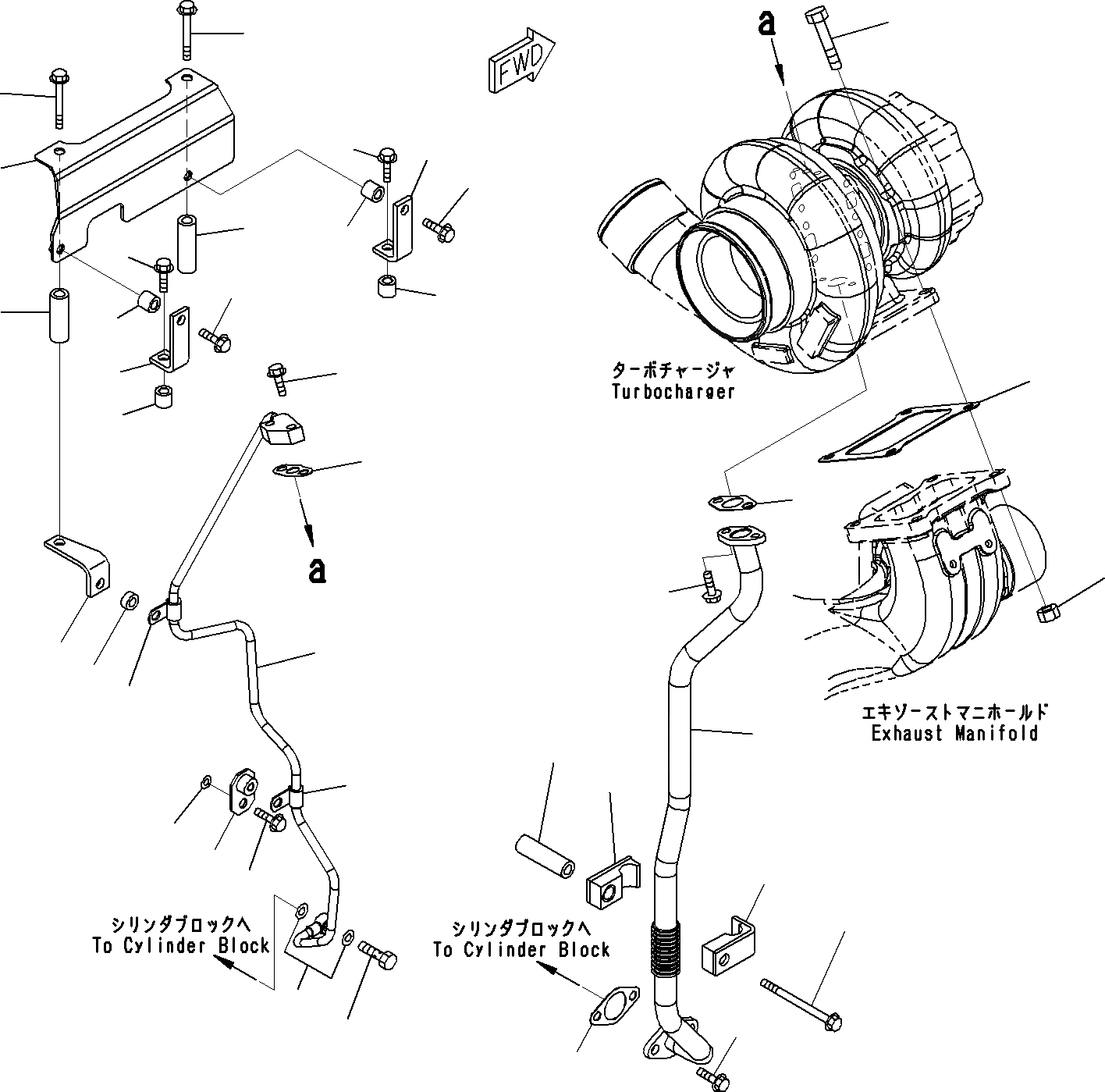 FWD

a

ターボチャージャ
Turbocharger

a

エキゾーストマニホールド
Exhaust Manifold

シリンダブロックへ
To Cylinder Block

シリンダブロックへ
To Cylinder Block