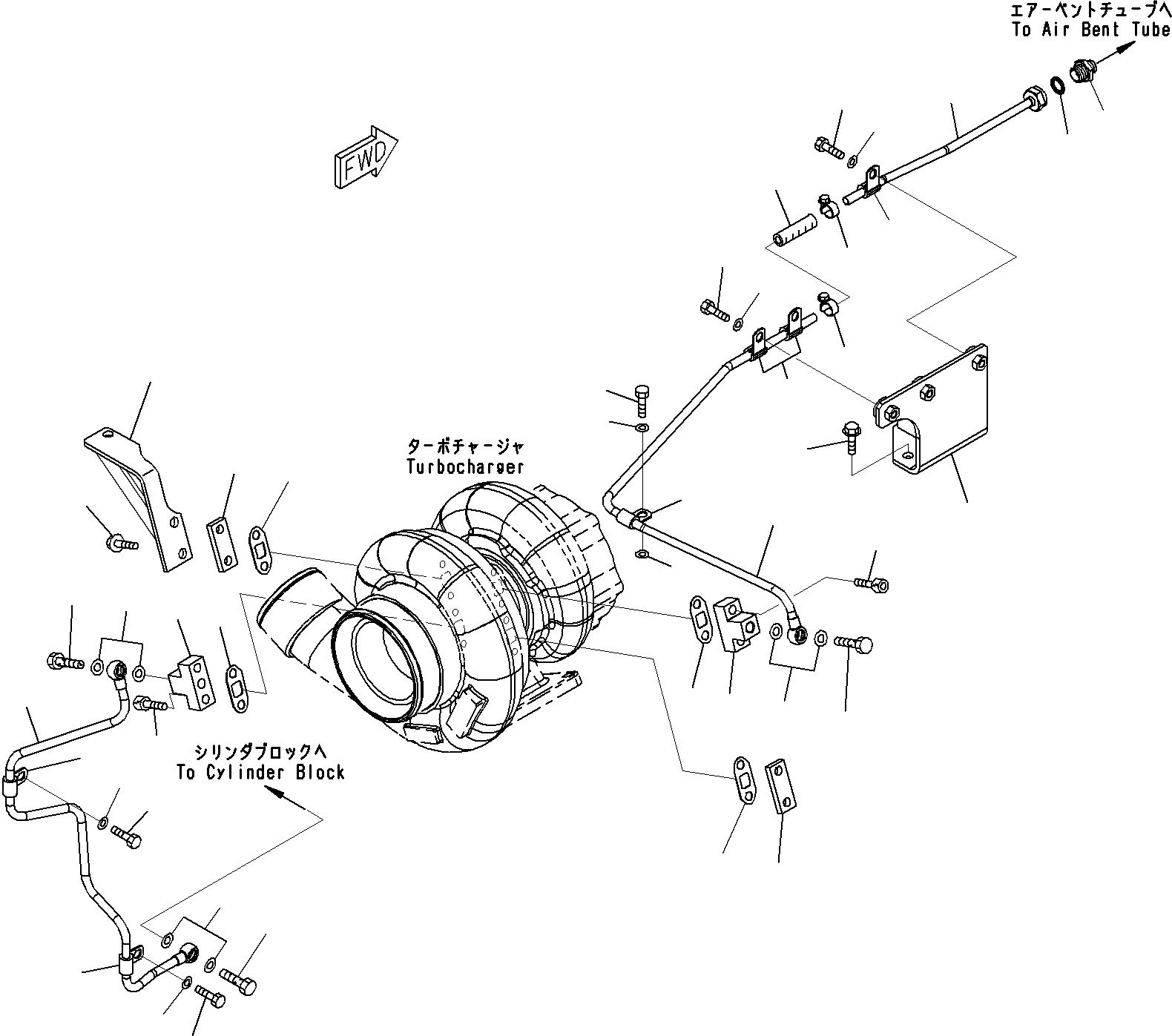 エアーベントチューブへ
To Air Bent Tube

FWD

ターボチャージャ
Turbocharger

シリンダブロックへ
To Cylinder Block