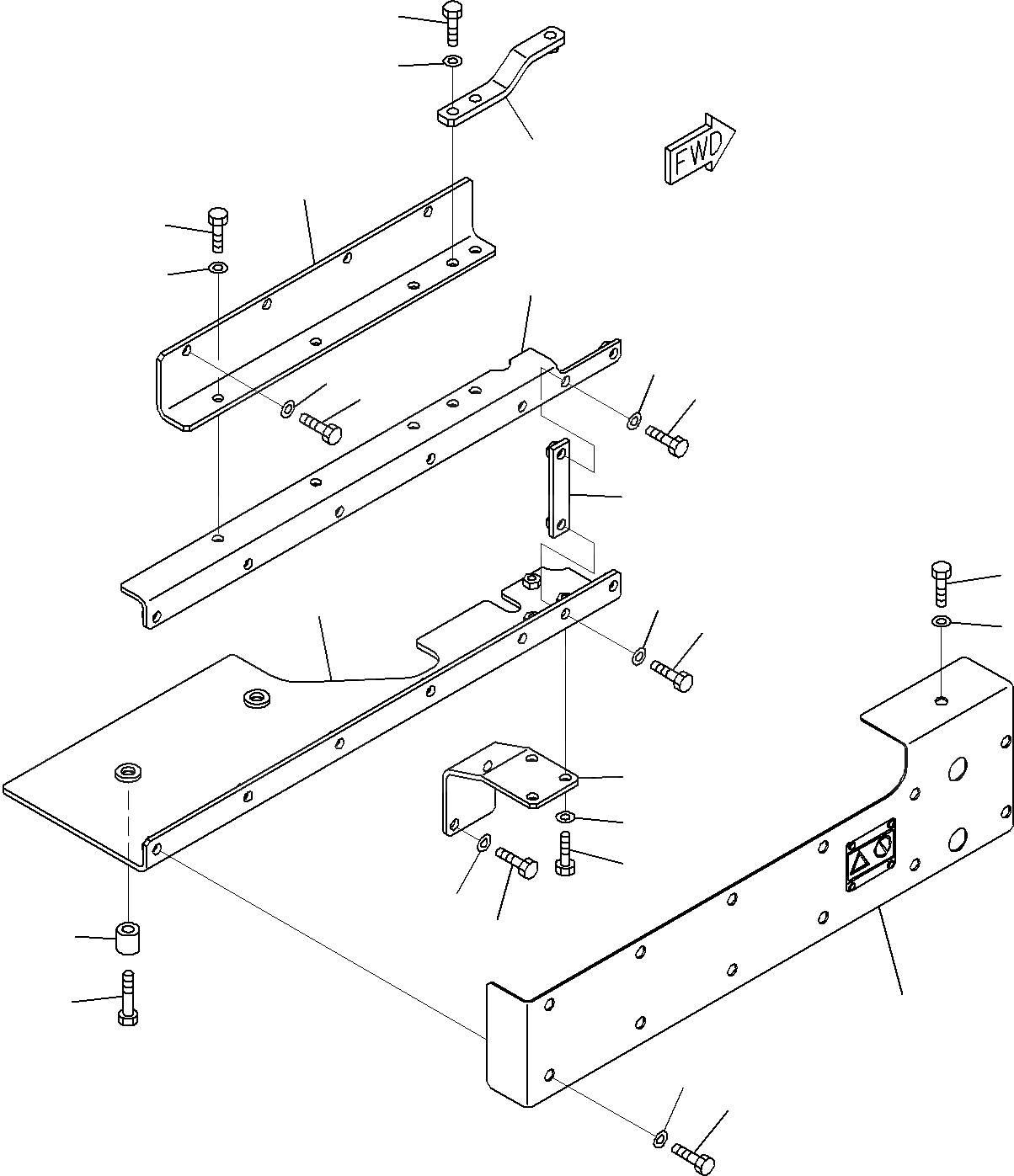 FWD