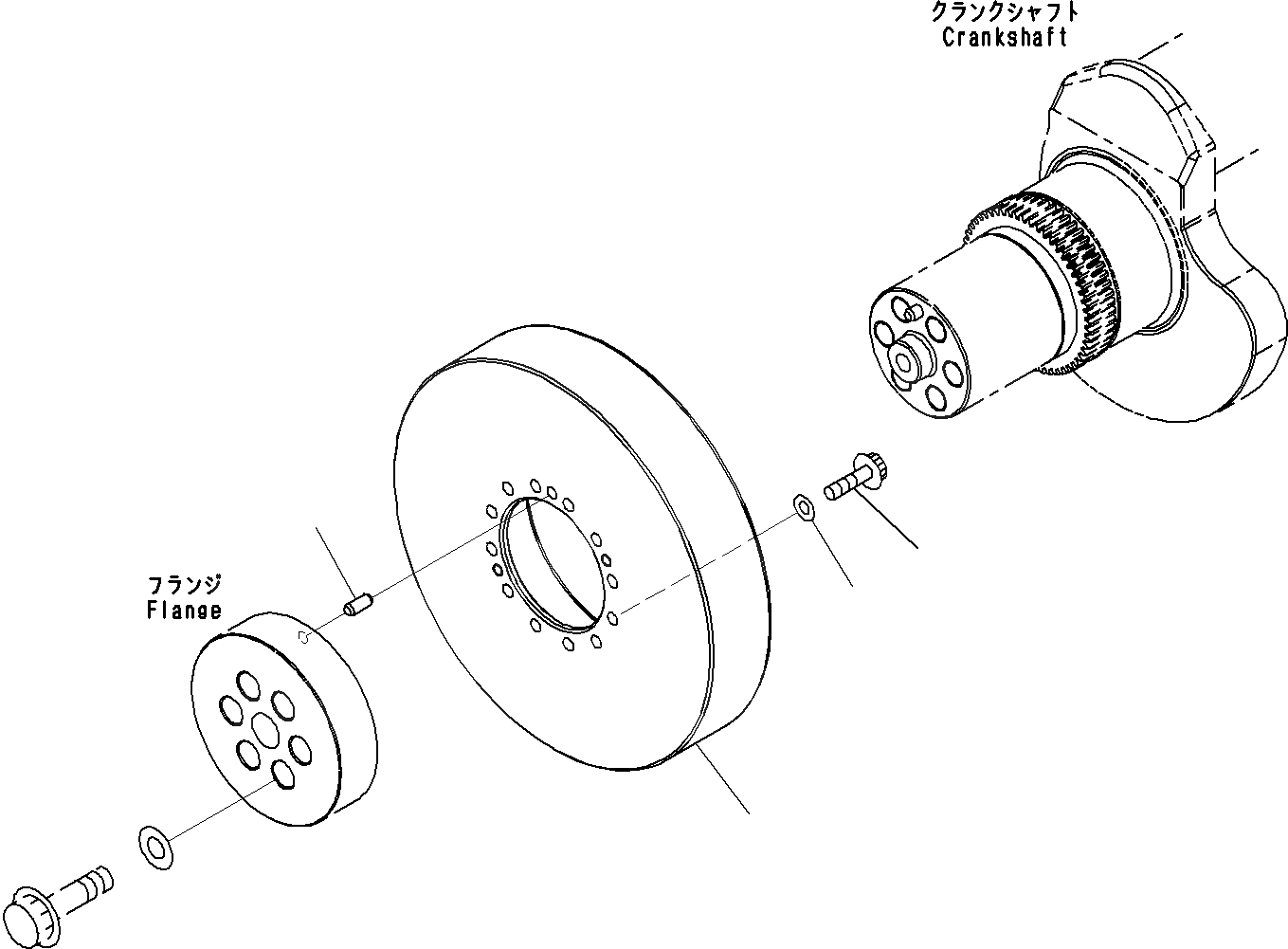 クランクシャフト
Crankshaft

フランジ
Flange