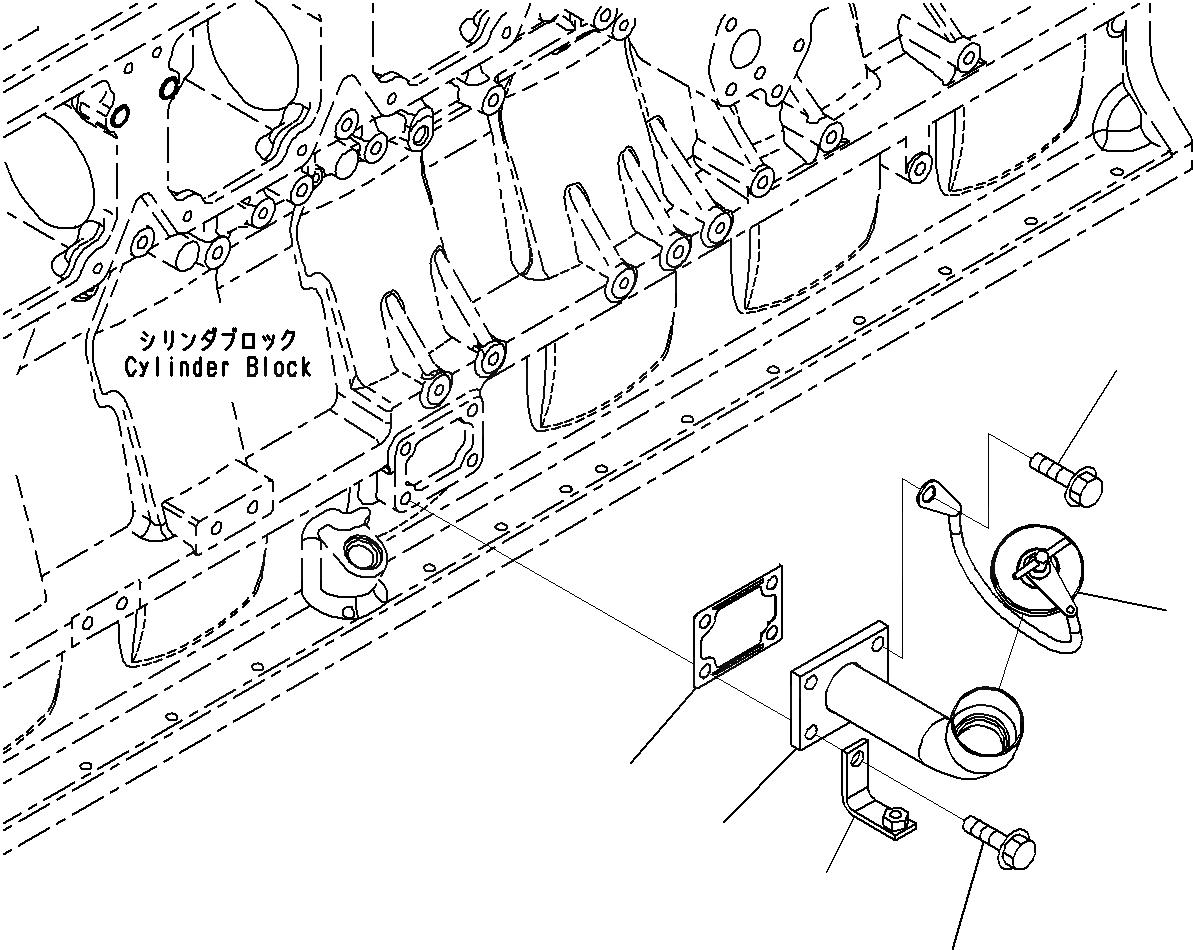 シリンダブロック
Cylinder Block