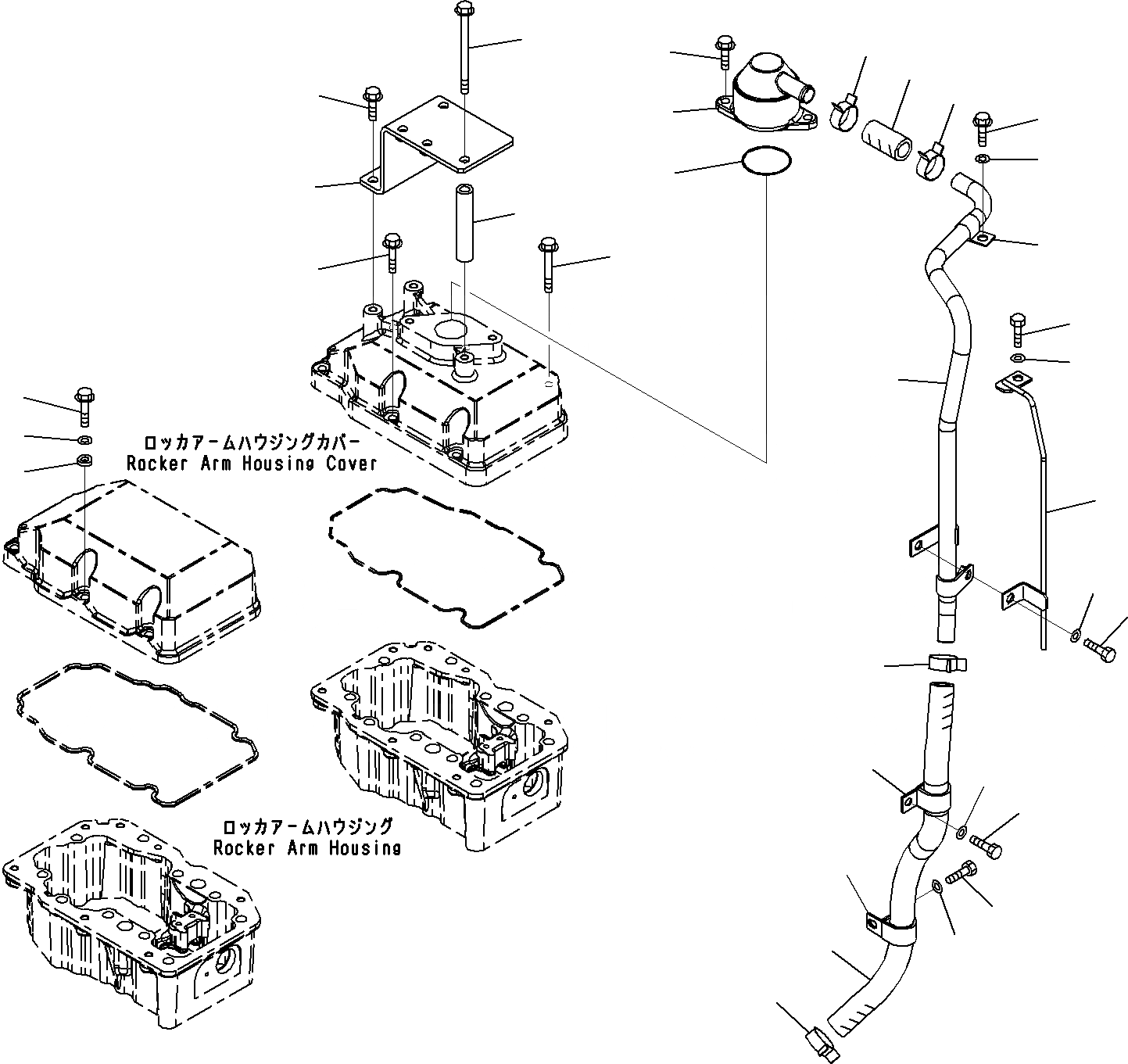 ロッカアームハウジングカバー
Rocker Arm Housing Cover

ロッカアームハウジング
Rocker Arm Housing