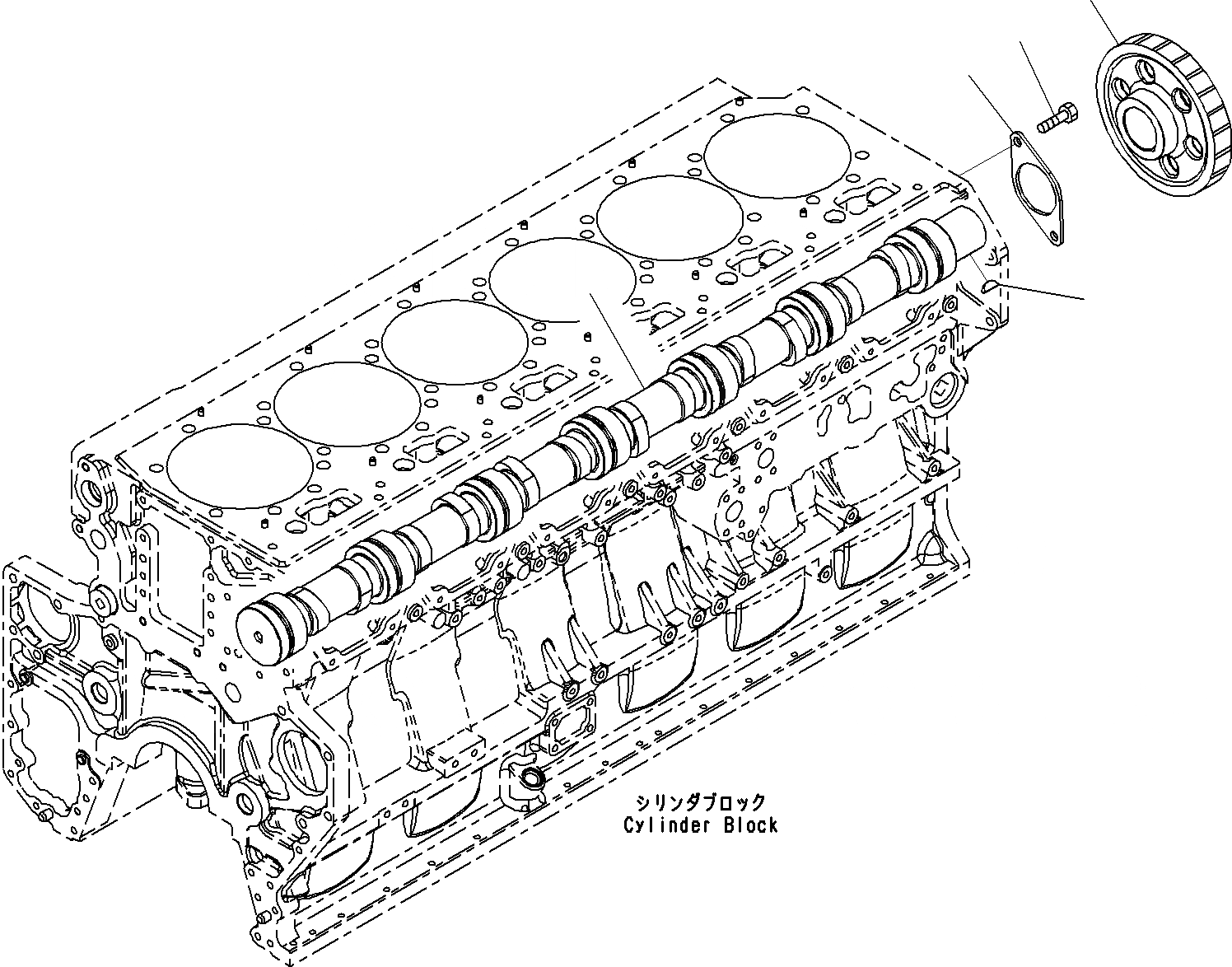 シリンダブロック
Cylinder Block