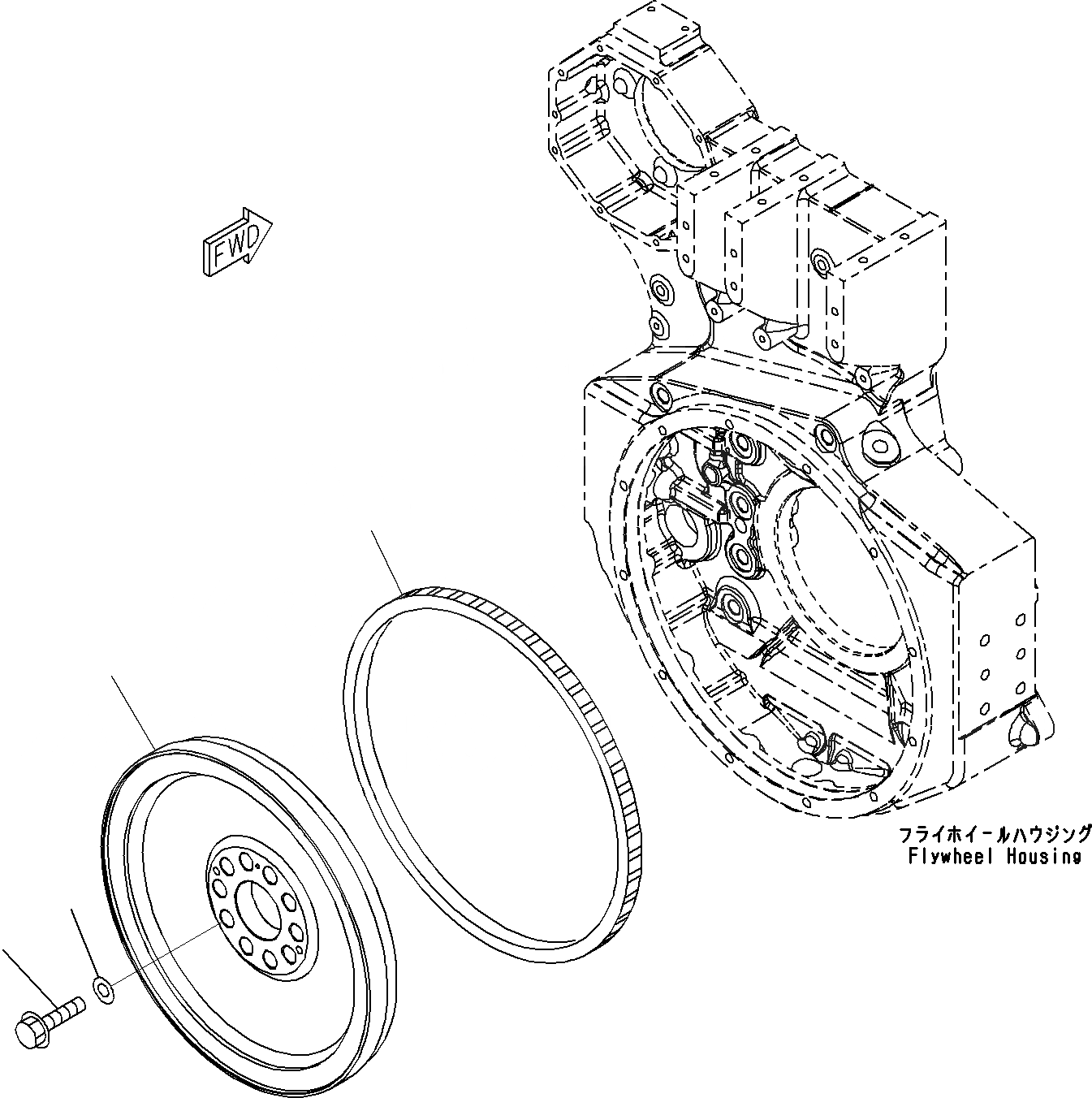 FWD

フライホイールハウジング
Flywheel Housing