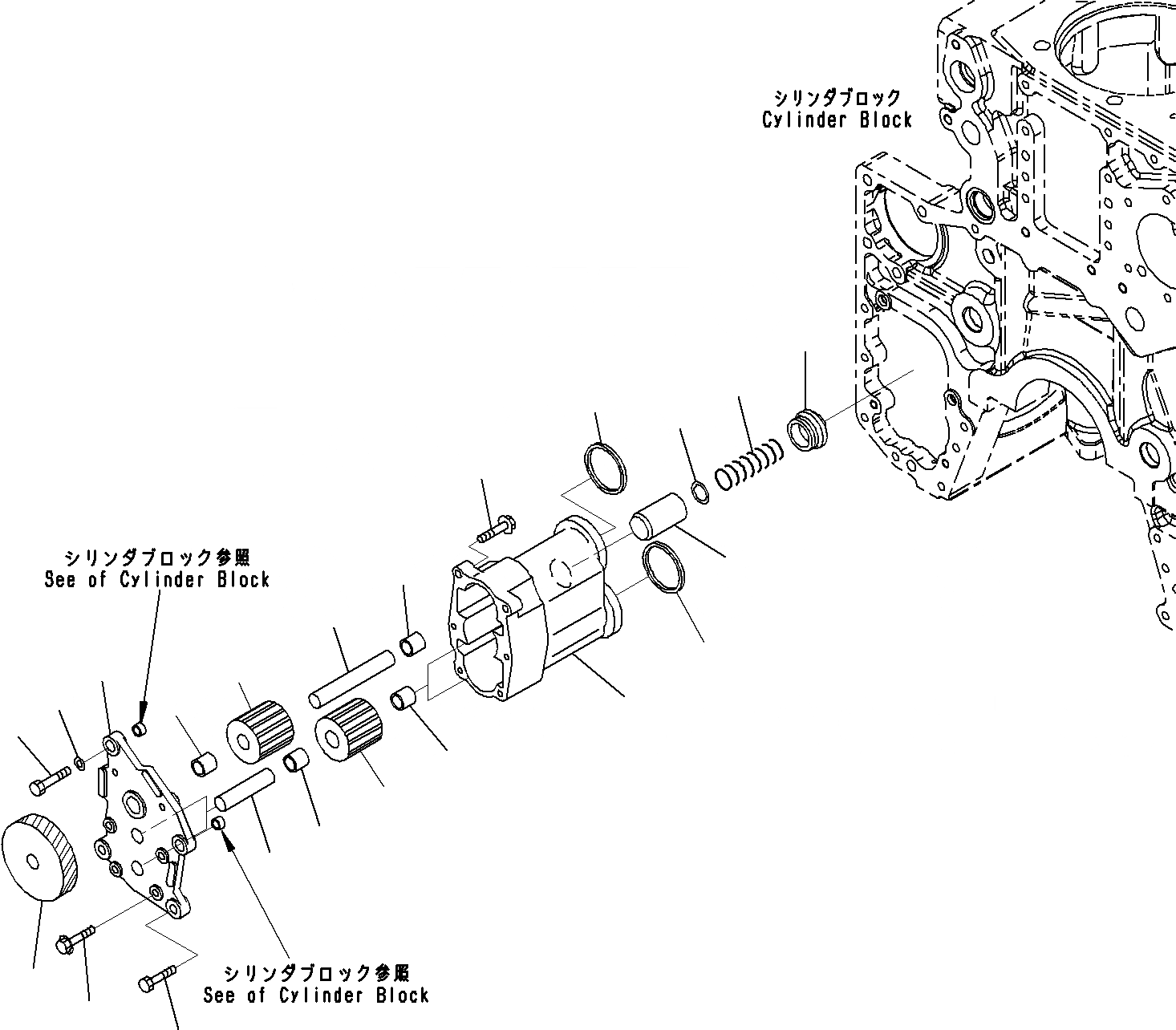 シリンダブロック
Cylinder Block

シリンダブロック参照
See of Cylinder Block

シリンダブロック参照
See of Cylinder Block