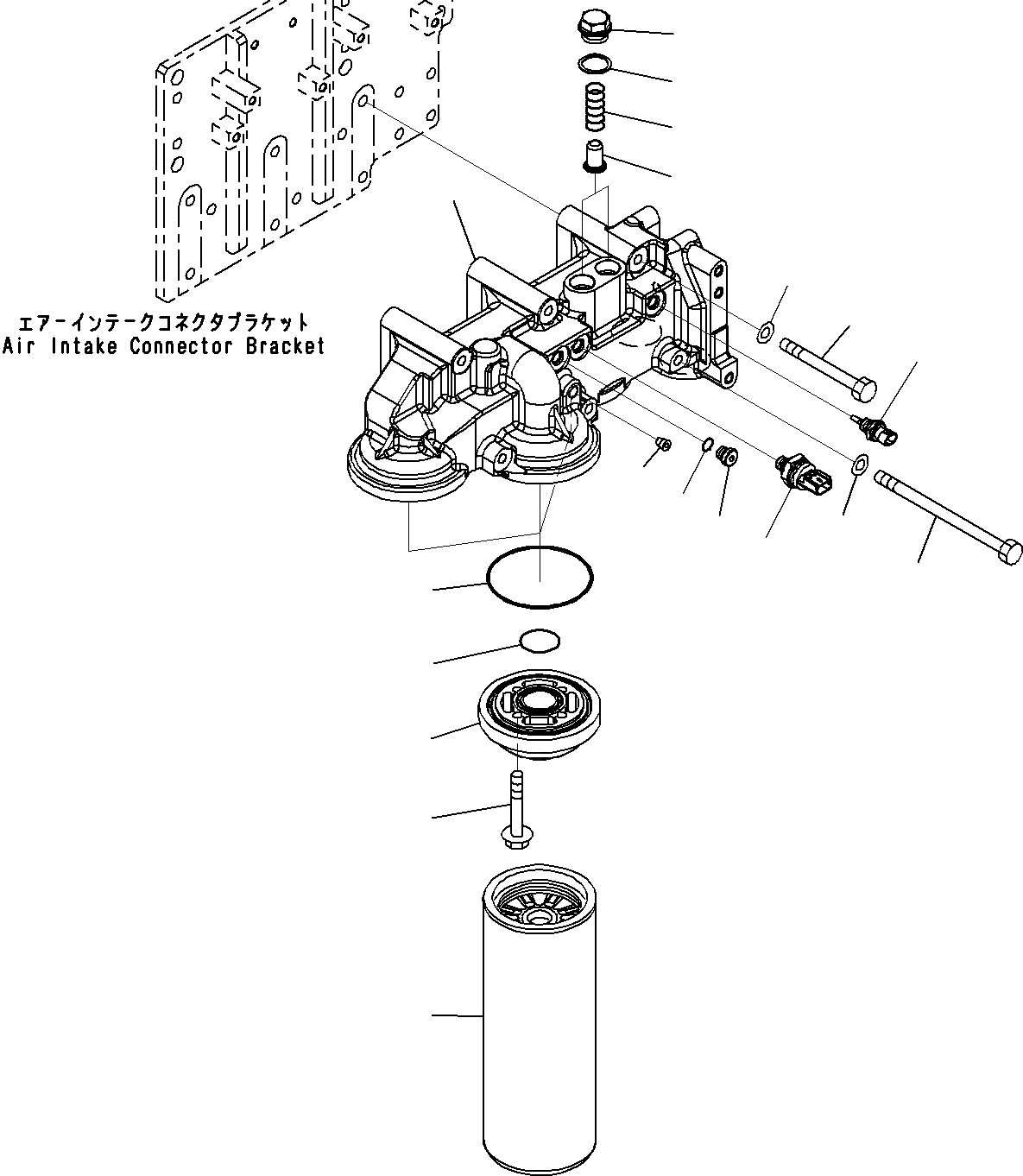 エアーインテークコネクタブラケット
Air Intake Connector Bracket