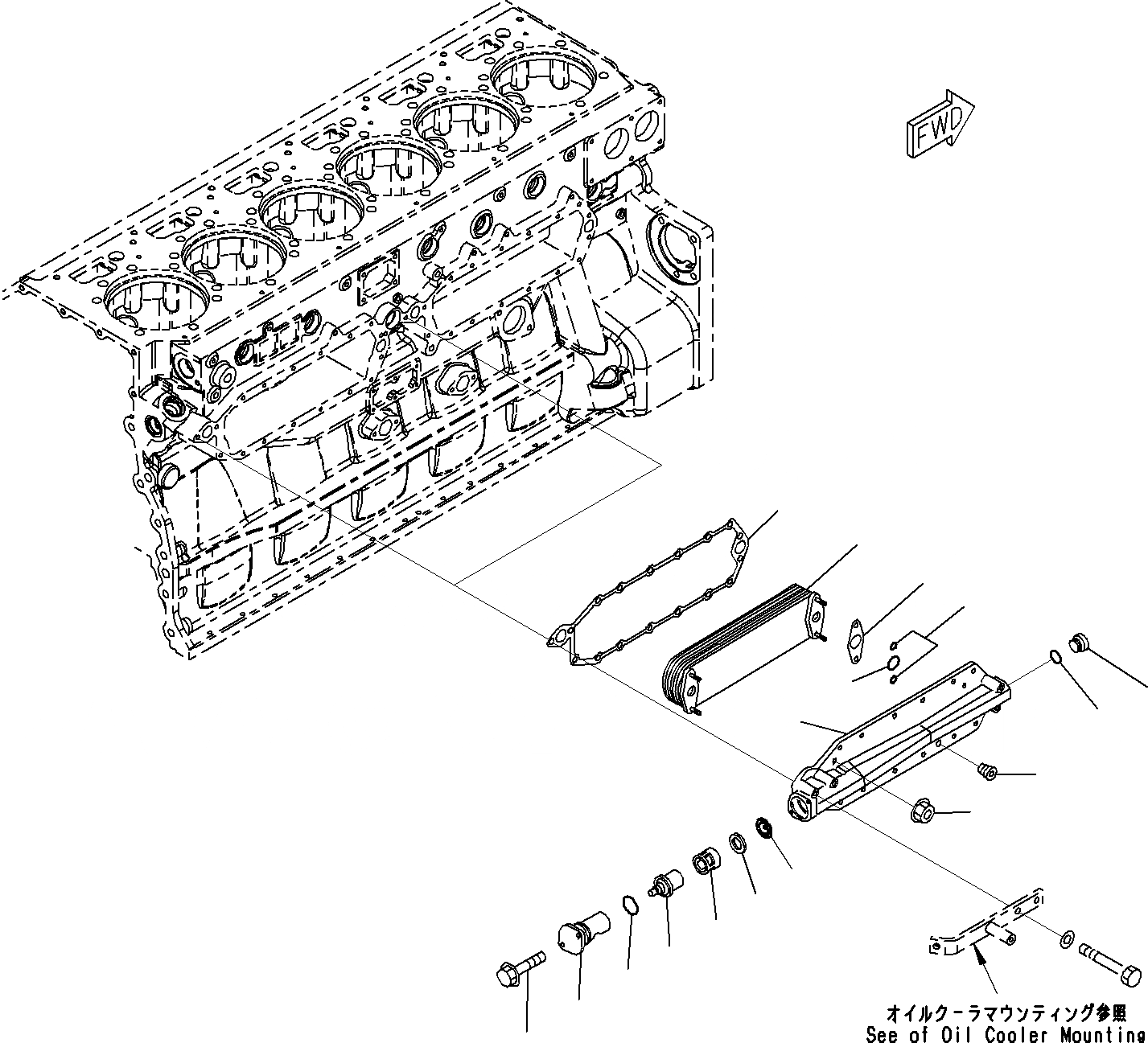 FWD

オイルクーラマウンティング参照
See of Oil Cooler Mounting