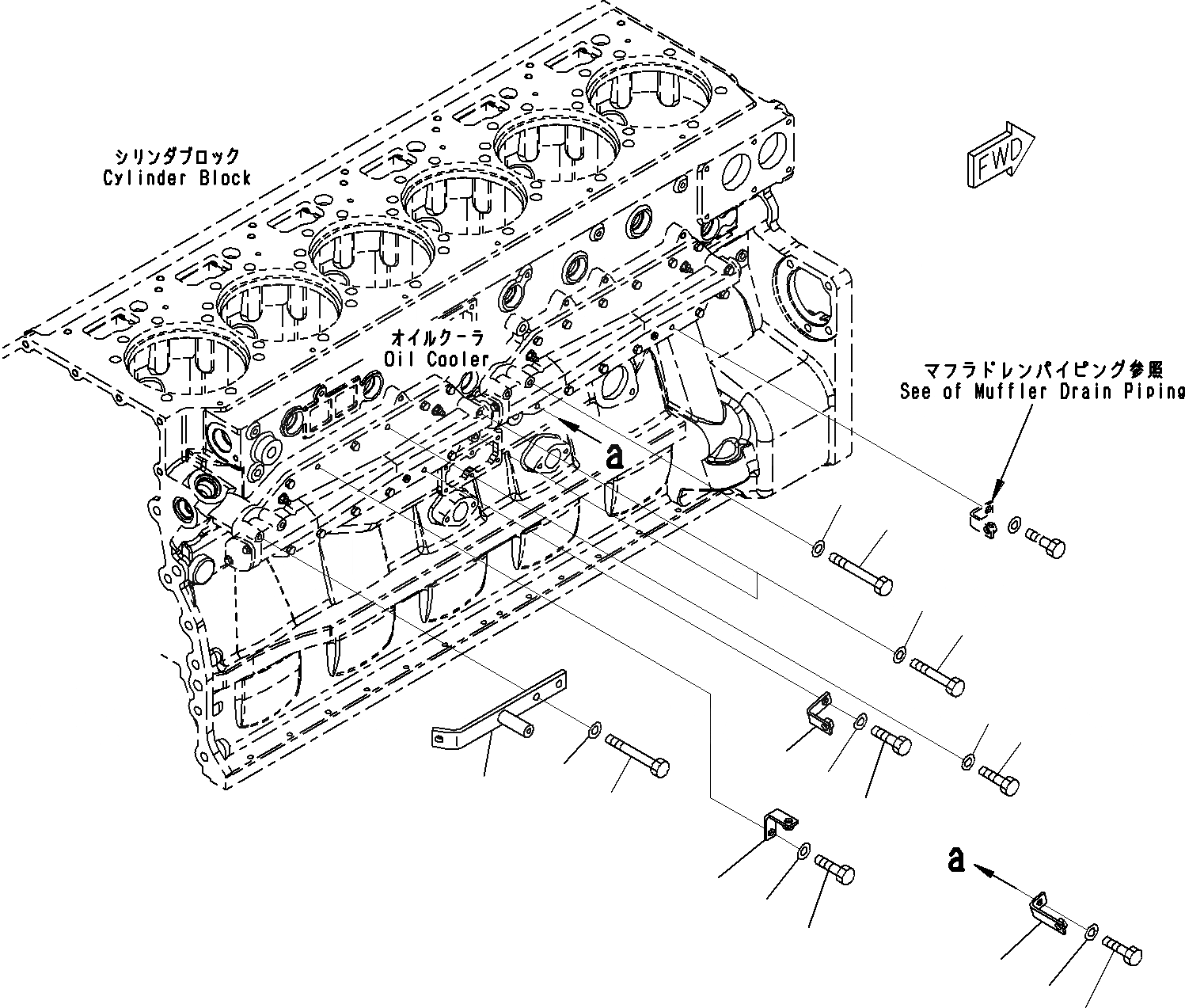 シリンダブロック
Cylinder Block

FWD

オイルクーラ
Oil Cooler

マフラドレンパイピング参照
See of Muffler Drain Piping

a

a