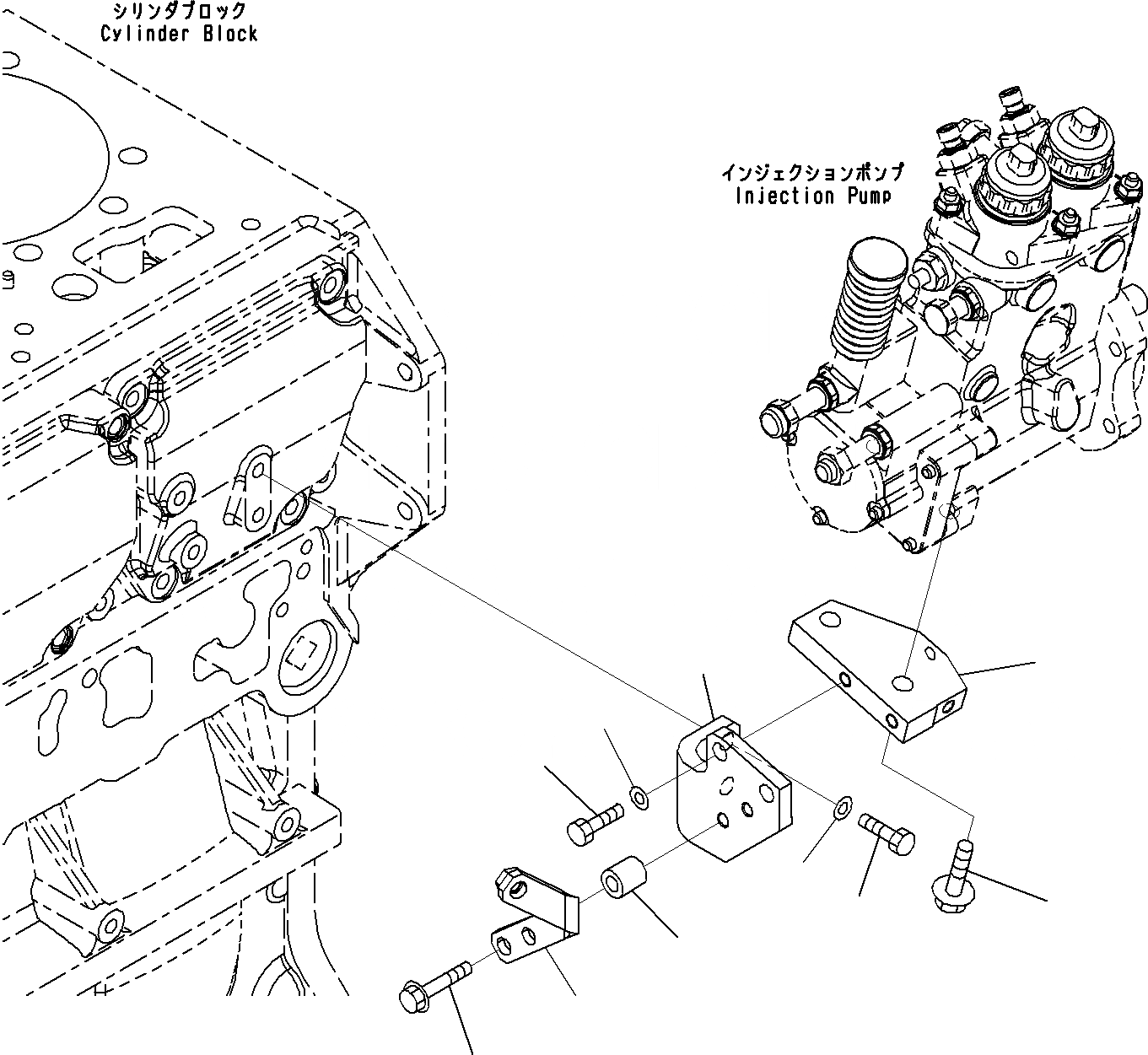 シリンダブロック
Cylinder Block

インジェクションポンプ
Injection Pump