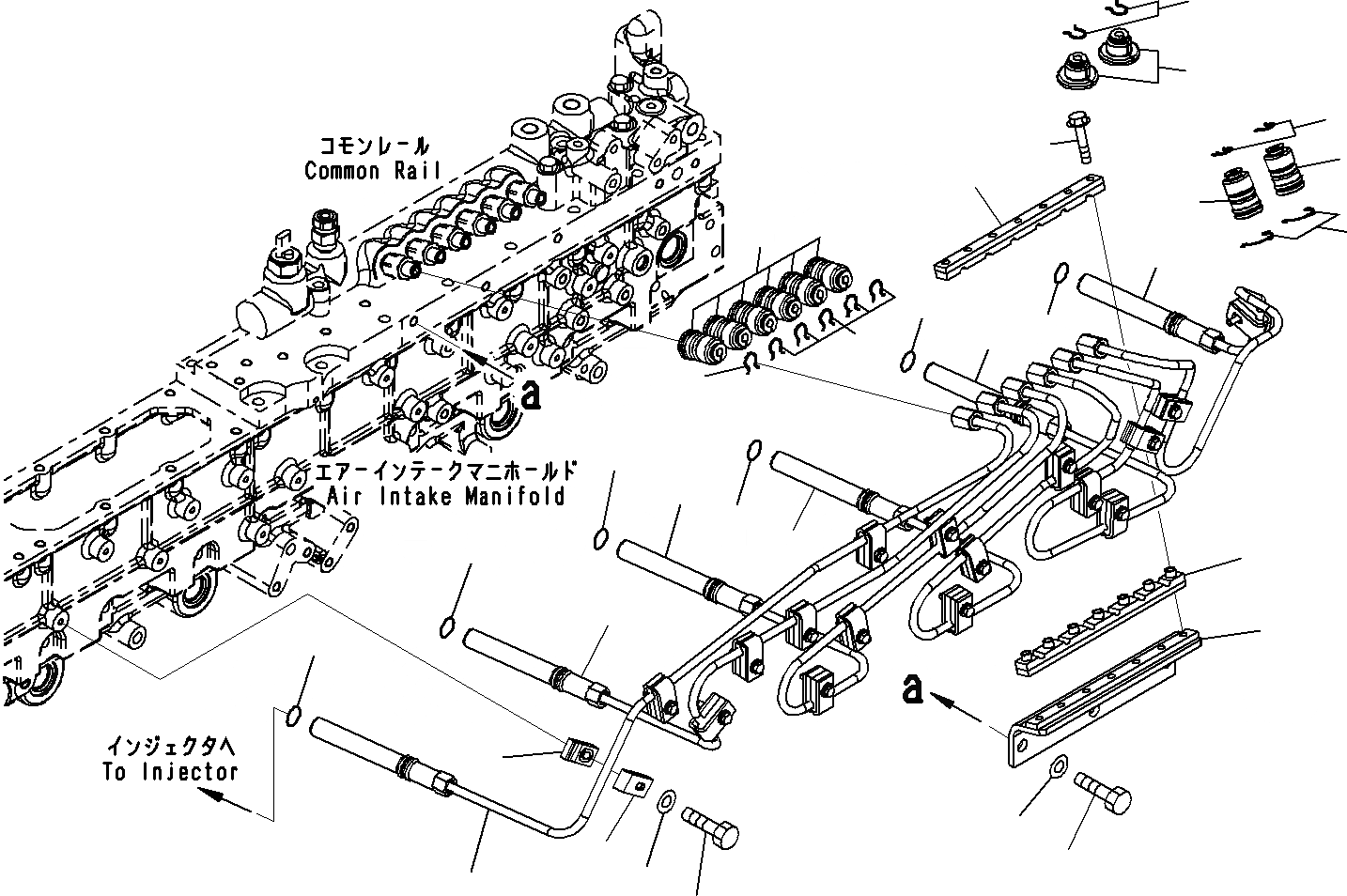 コモンレール
Common Rail

a

エアーインテークマニホールド
Air Intake Manifold

a

インジェクタへ
To Injector