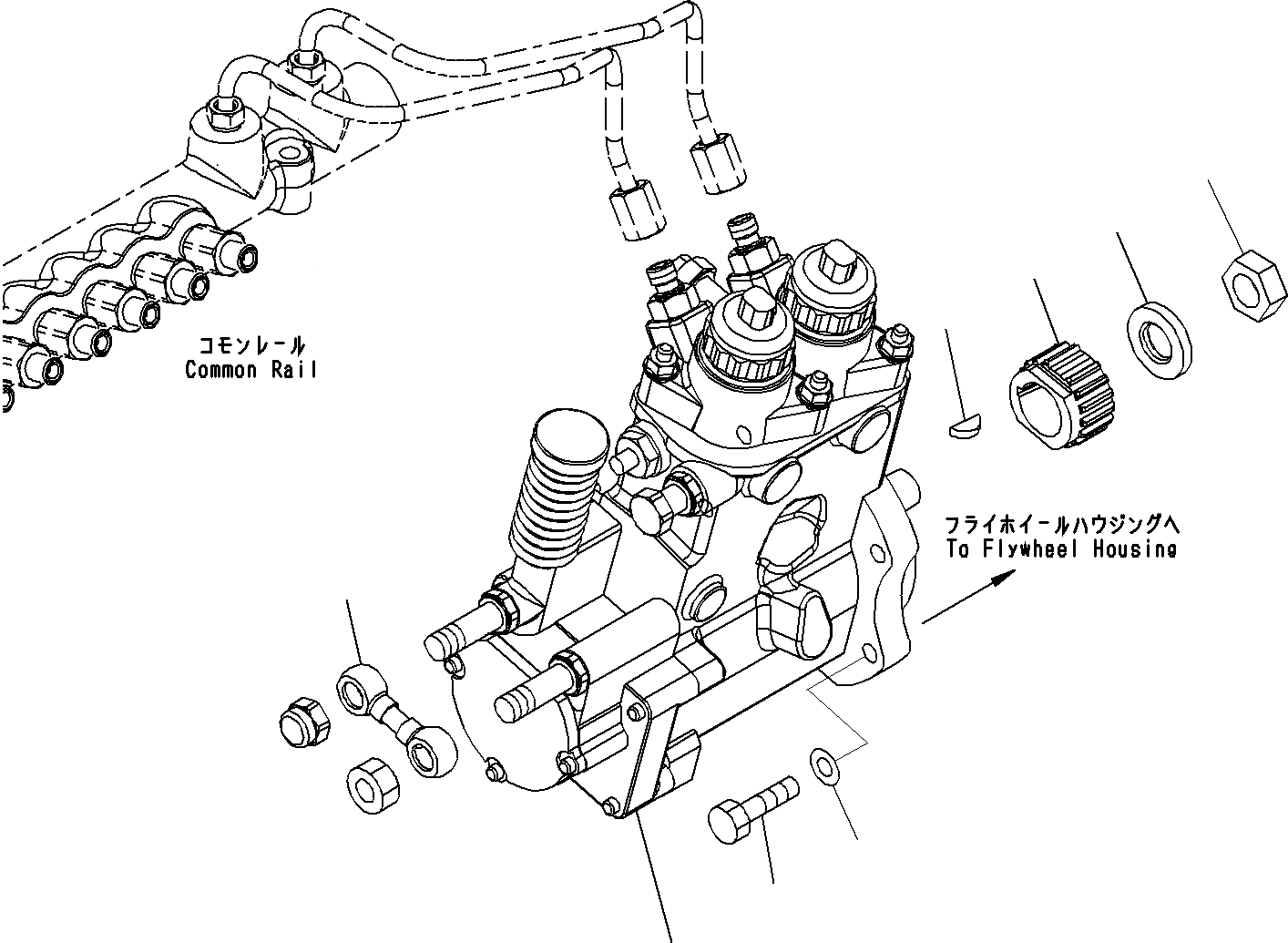 コモンレール
Common Rail

フライホイールハウジングへ
To Flywheel Housing