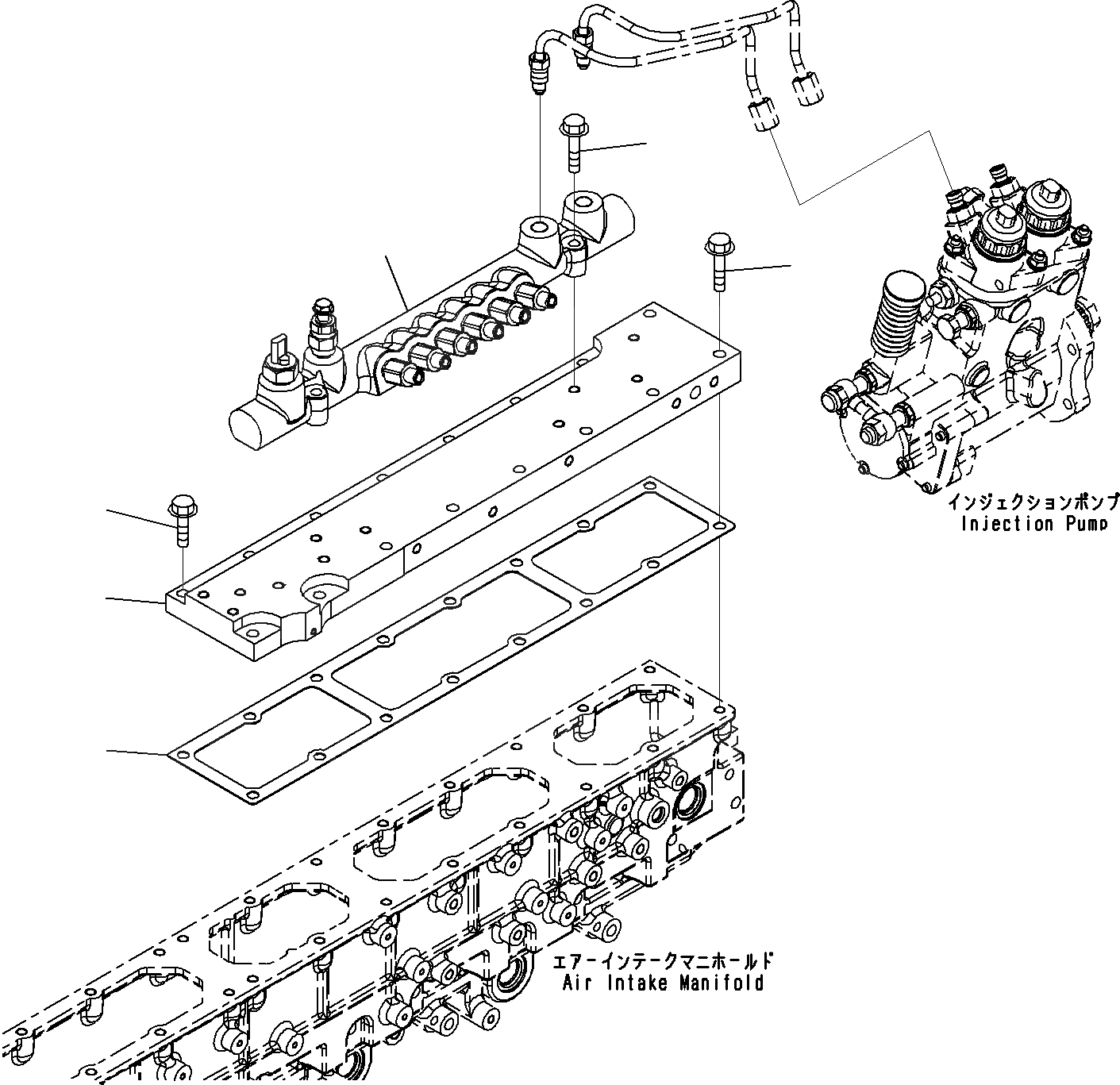 インジェクションポンプ
Injection Pump

エアーインテークマニホールド
Air Intake Manifold