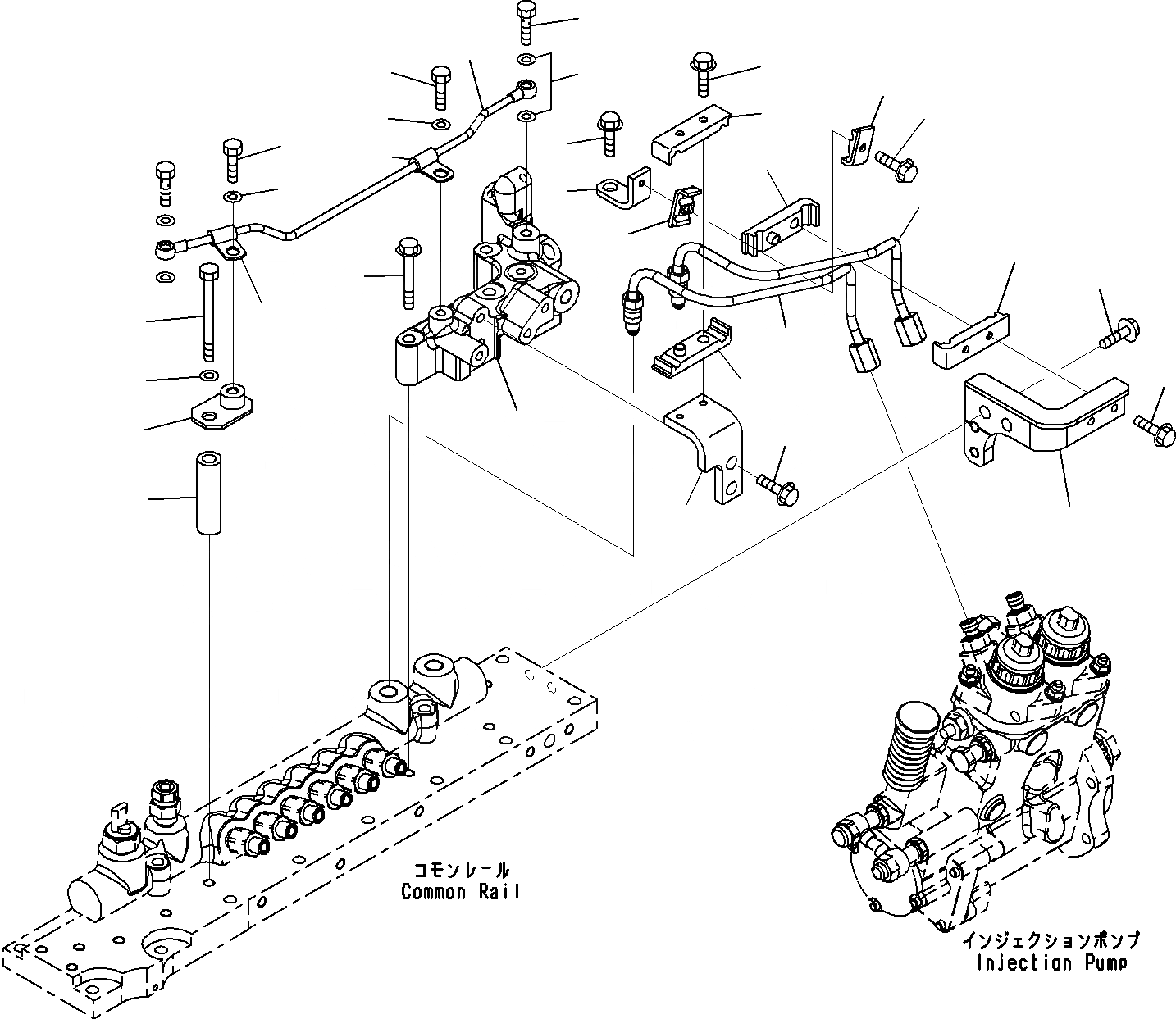 コモンレール
Common Rail

インジェクションポンプ
Injection Pump