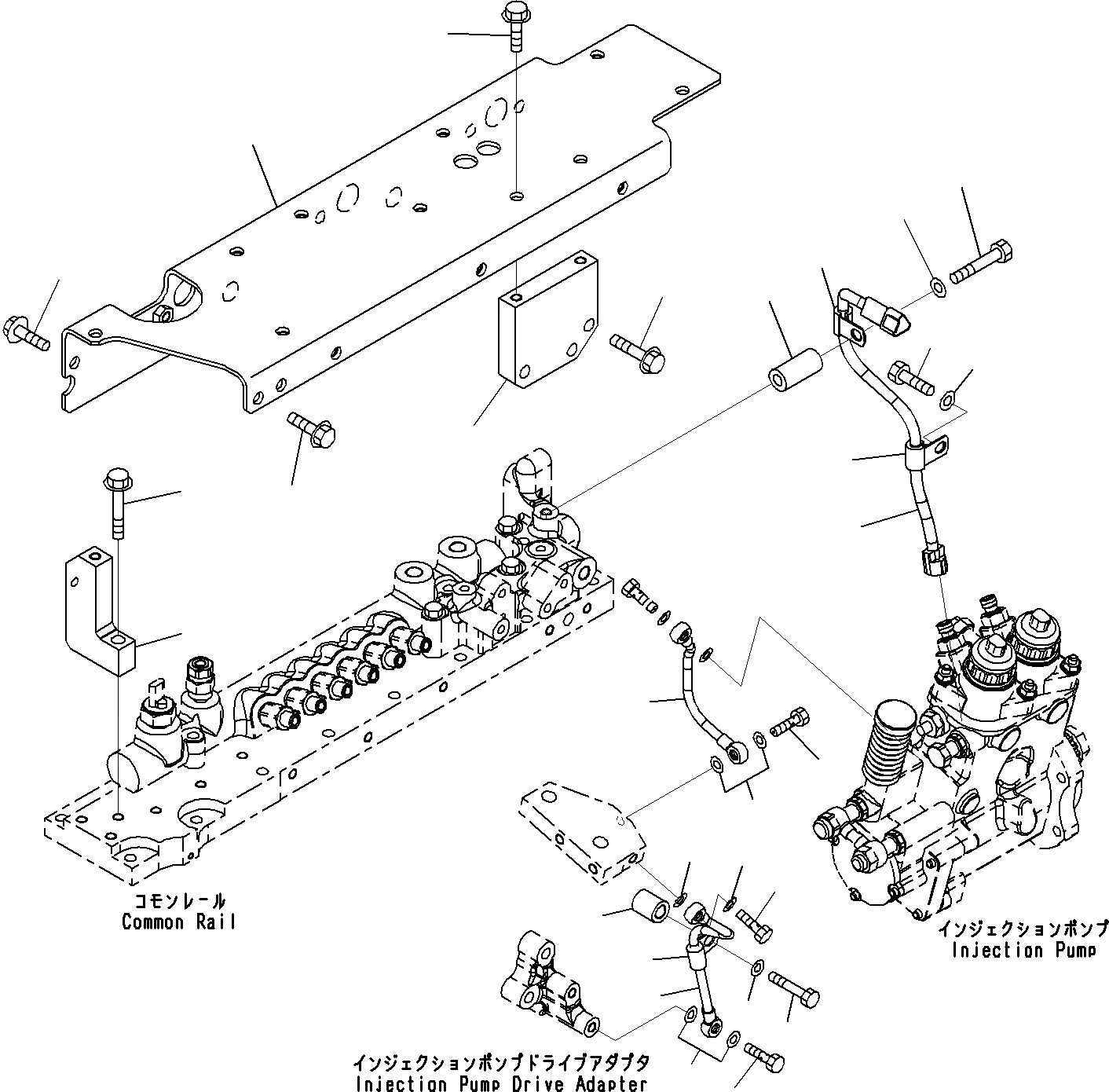 コモンレール
Common Rail

インジェクションポンプ
Injection Pump

インジェクションポンプドライブアダプタ
Injection Pump Drive Adapter