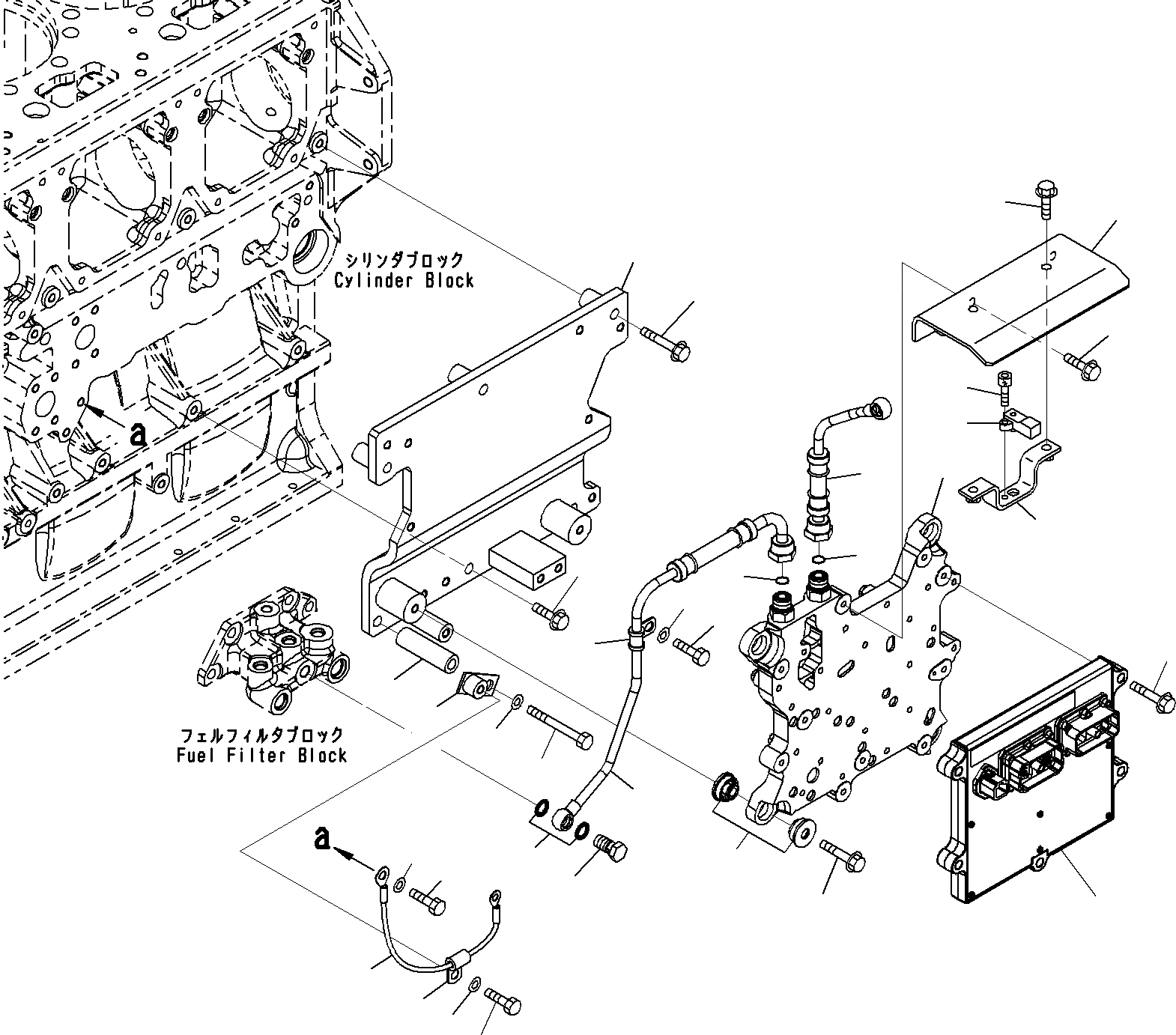 シリンダブロック
Cylinder Block

a

フェルフィルタブロック
Fuel Filter Block

a