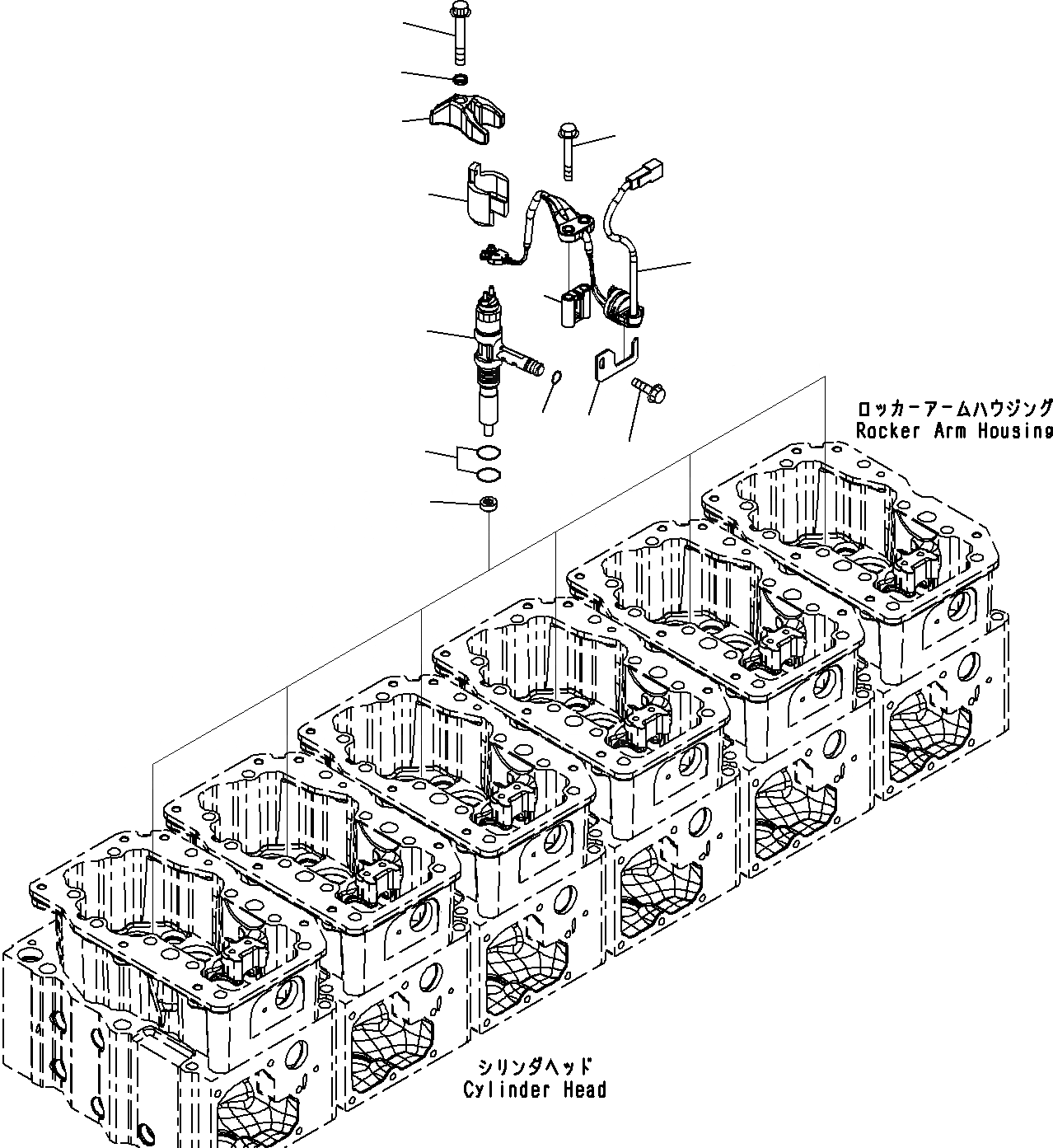 ロッカーアームハウジング
Rocker Arm Housing

シリンダヘッド
Cylinder Head