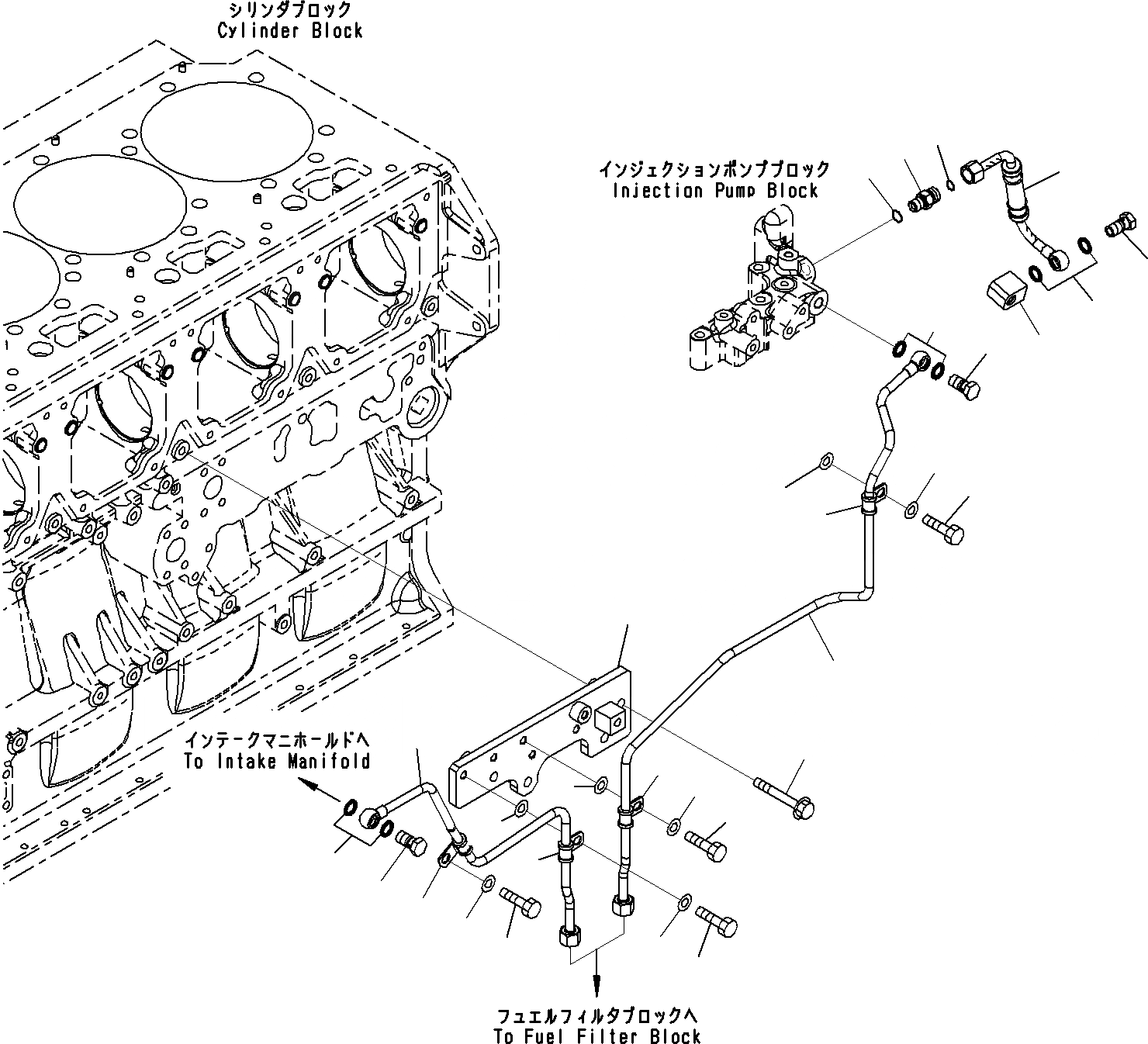 シリンダブロック
Cylinder Block

インジェクションポンプブロック
Injection Pump Block

インテークマニホールドへ
To Intake Manifold

フュエルフィルタブロックへ
To Fuel Filter Block