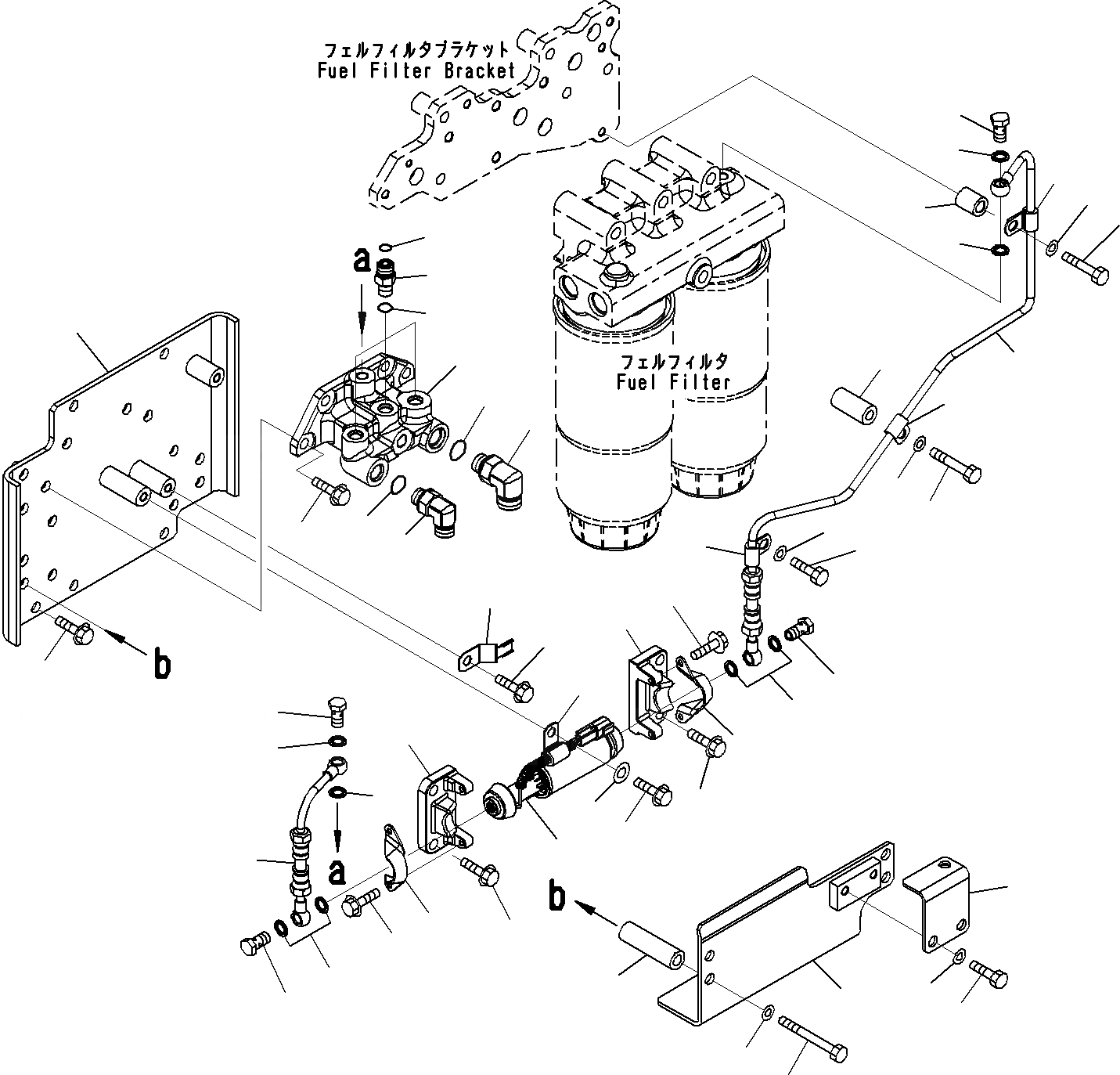 フェルフィルタブラケット
Fuel Filter Bracket

a

フェルフィルタ
Fuel Filter

b

a

b