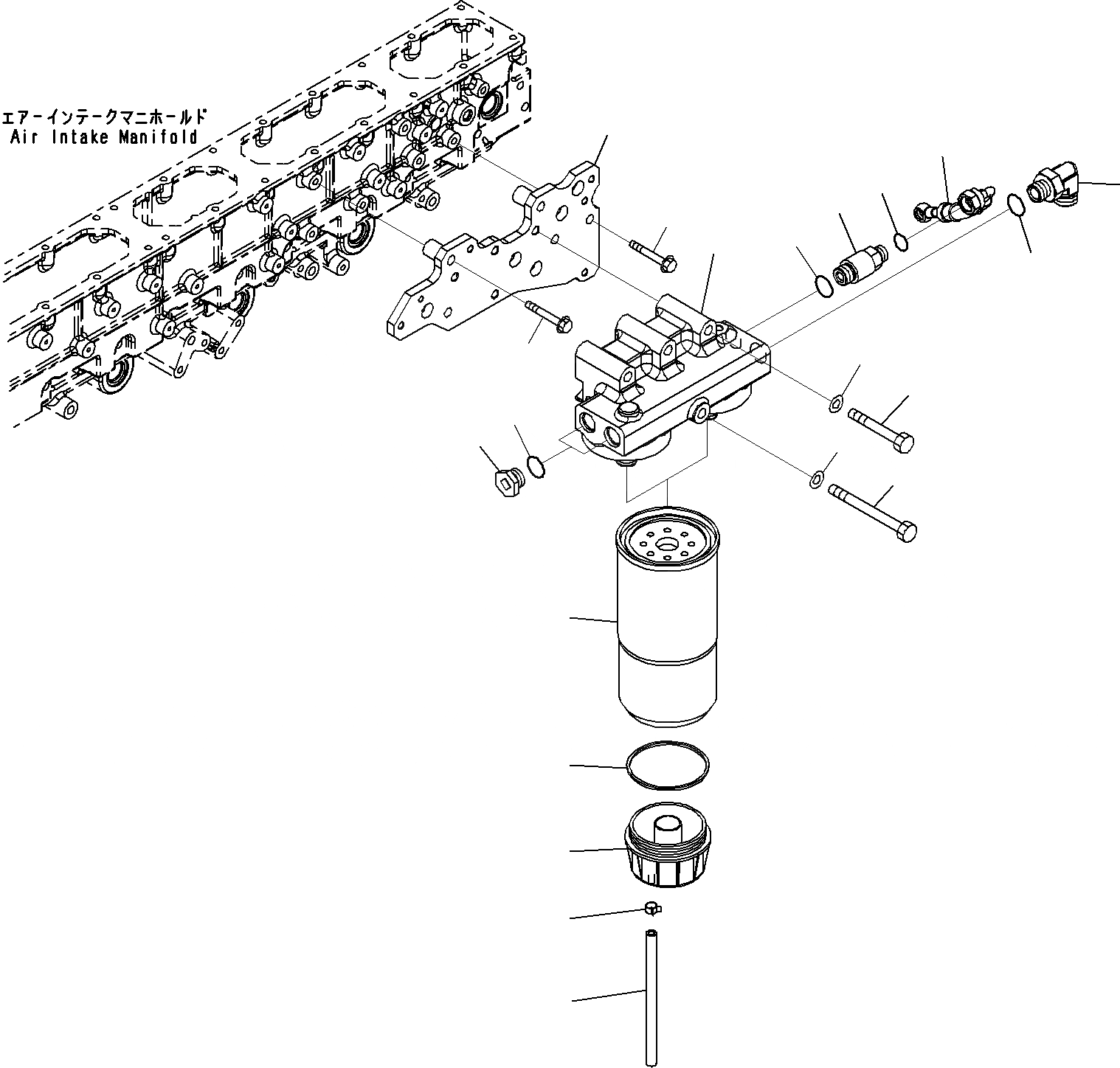 エアーインテークマニホールド
Air Intake Manifold