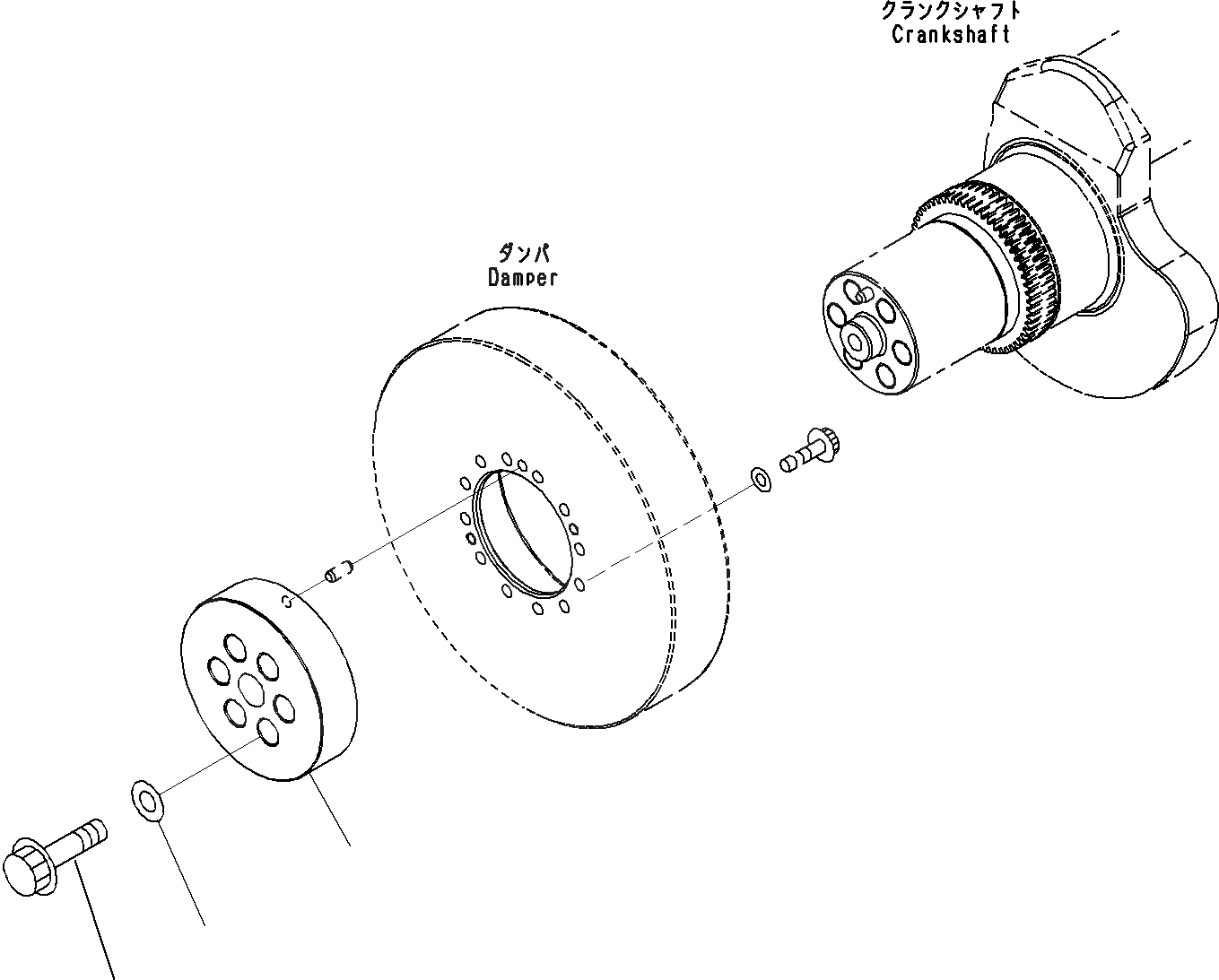 クランクシャフト
Crankshaft

ダンパ
Damper