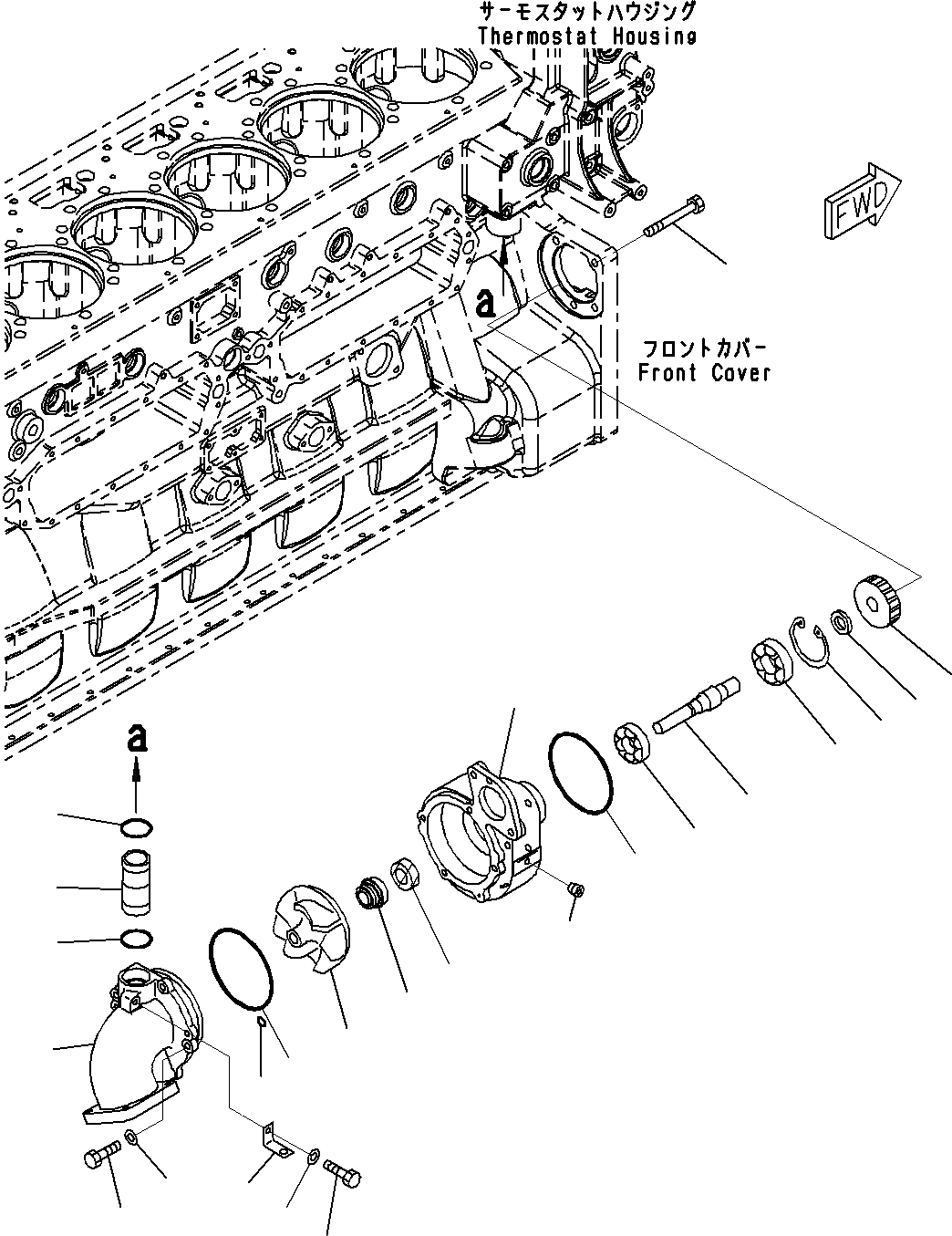 サーモスタットハウジング
Thermostat Housing

FWD

a

フロントカバー
Front Cover

a