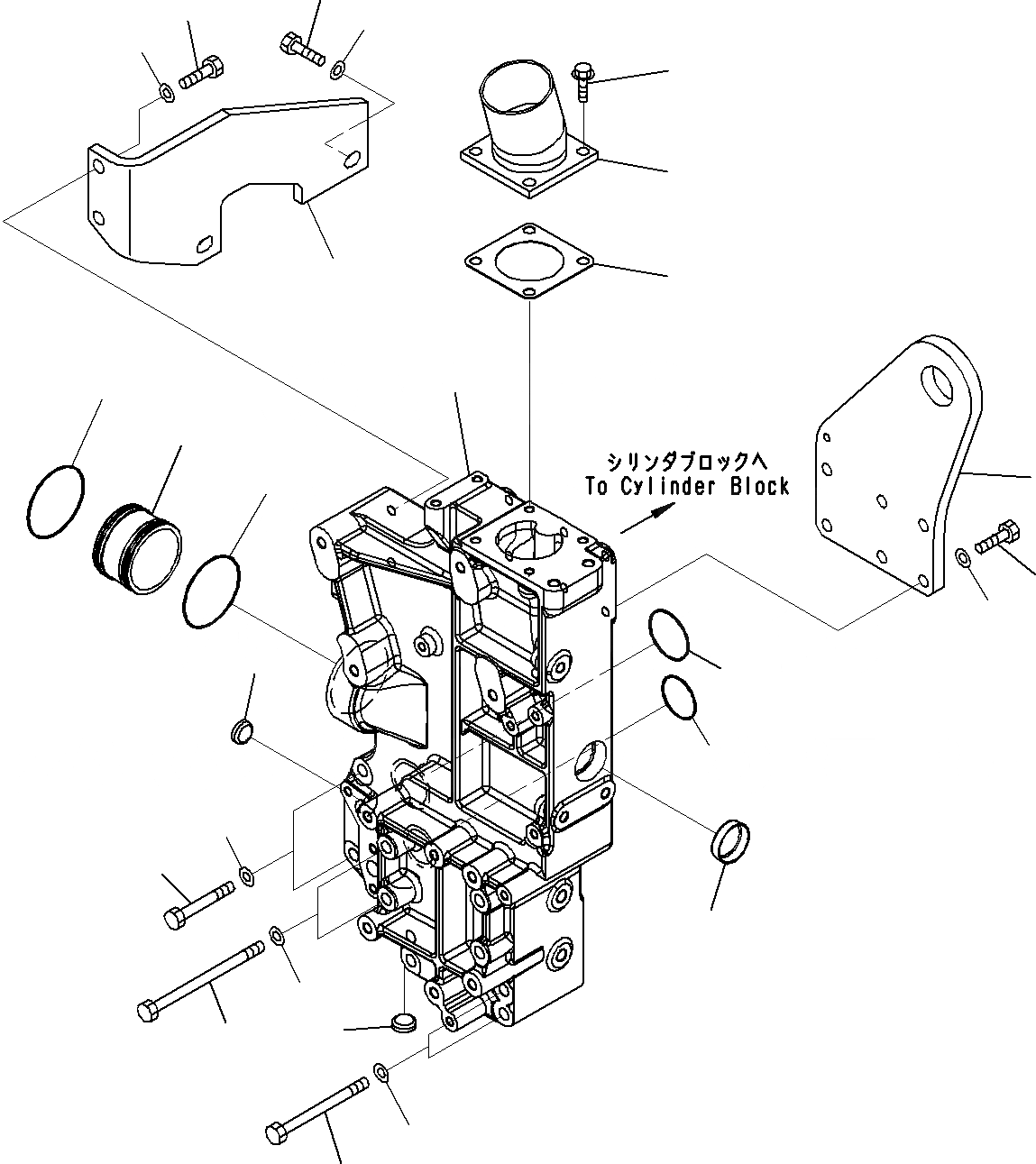 シリンダブロックへ
To Cylinder Block