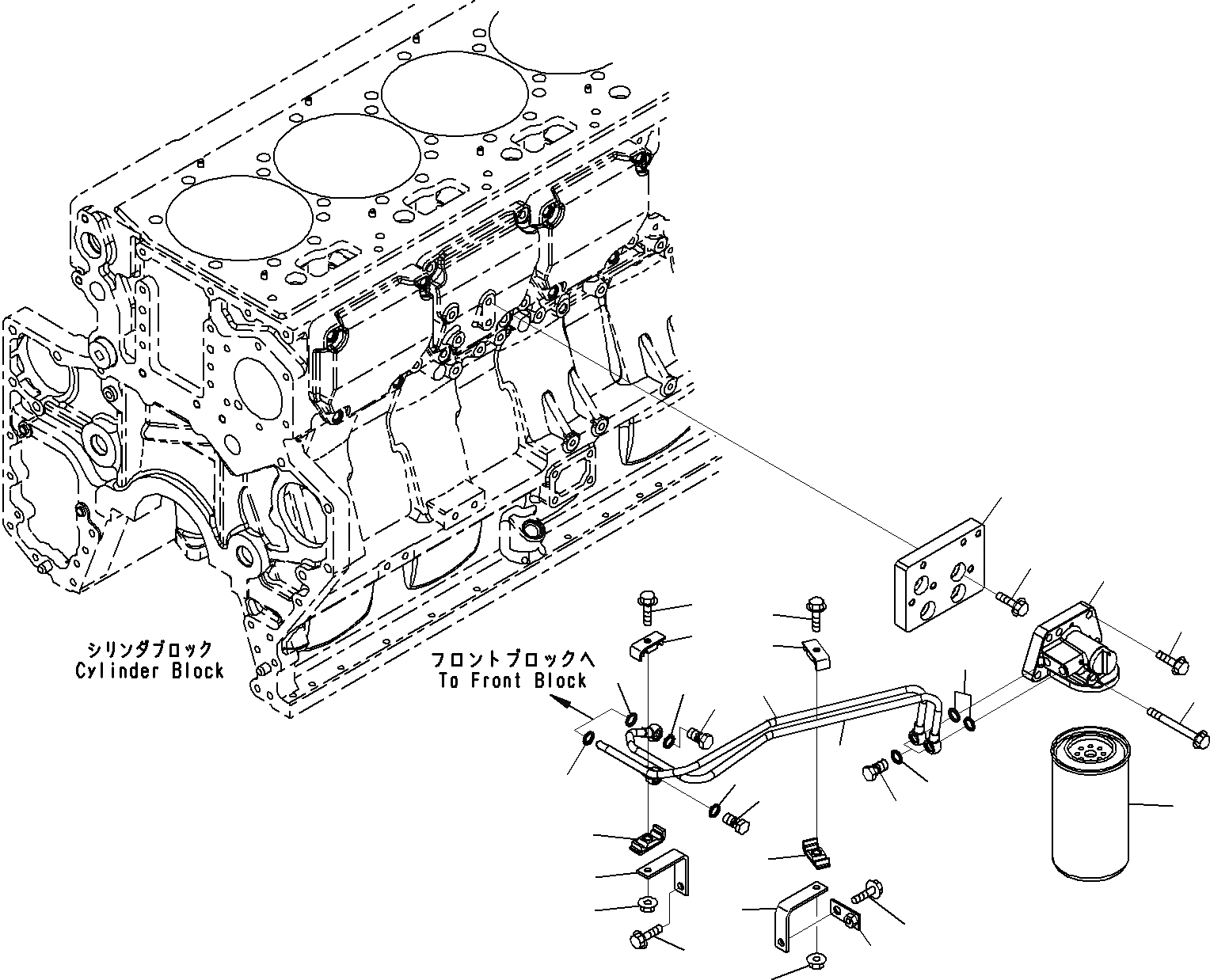 シリンダブロック
Cylinder Block

フロントブロックへ
To Front Block