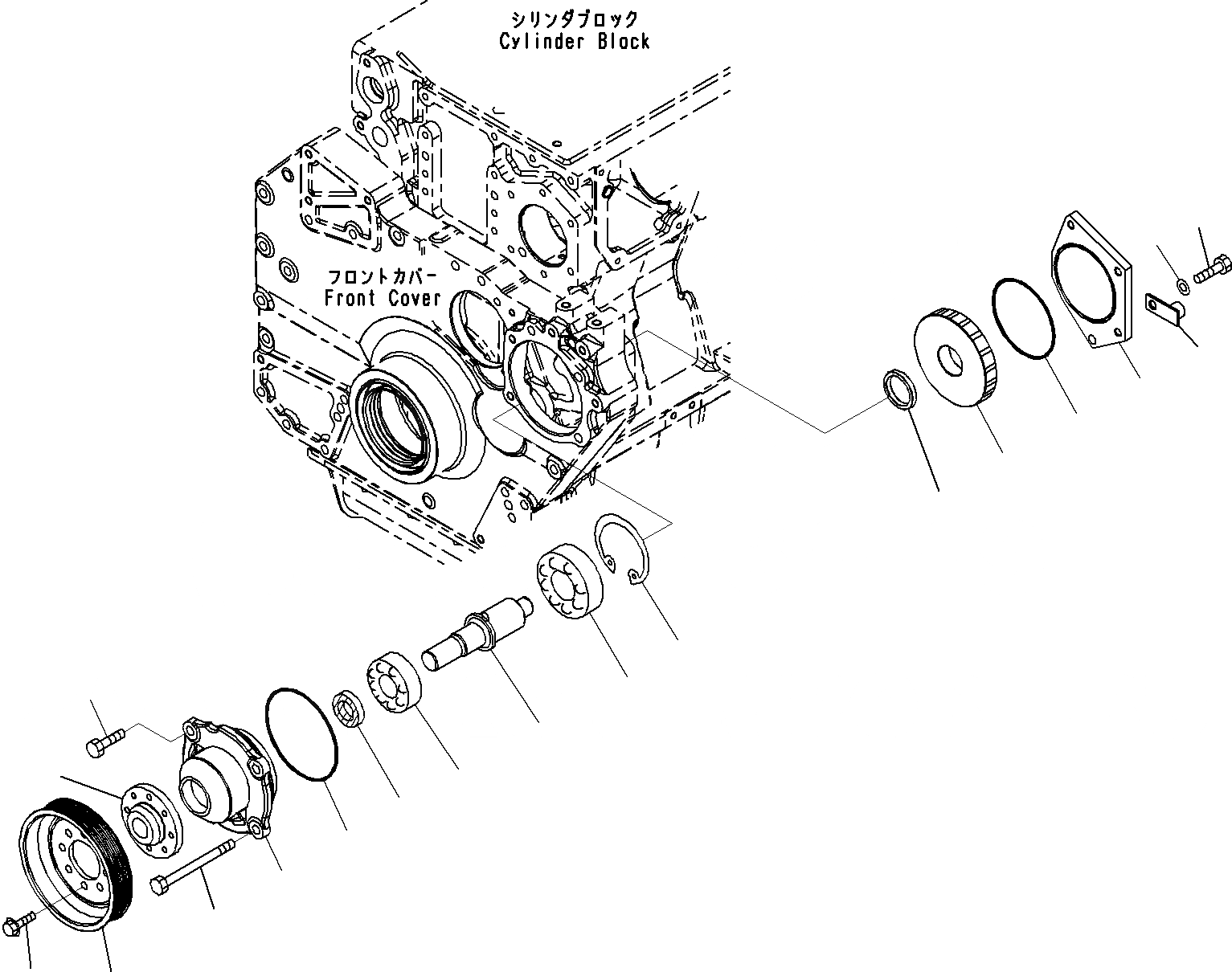 シリンダブロック
Cylinder Block

フロントカバー
Front Cover