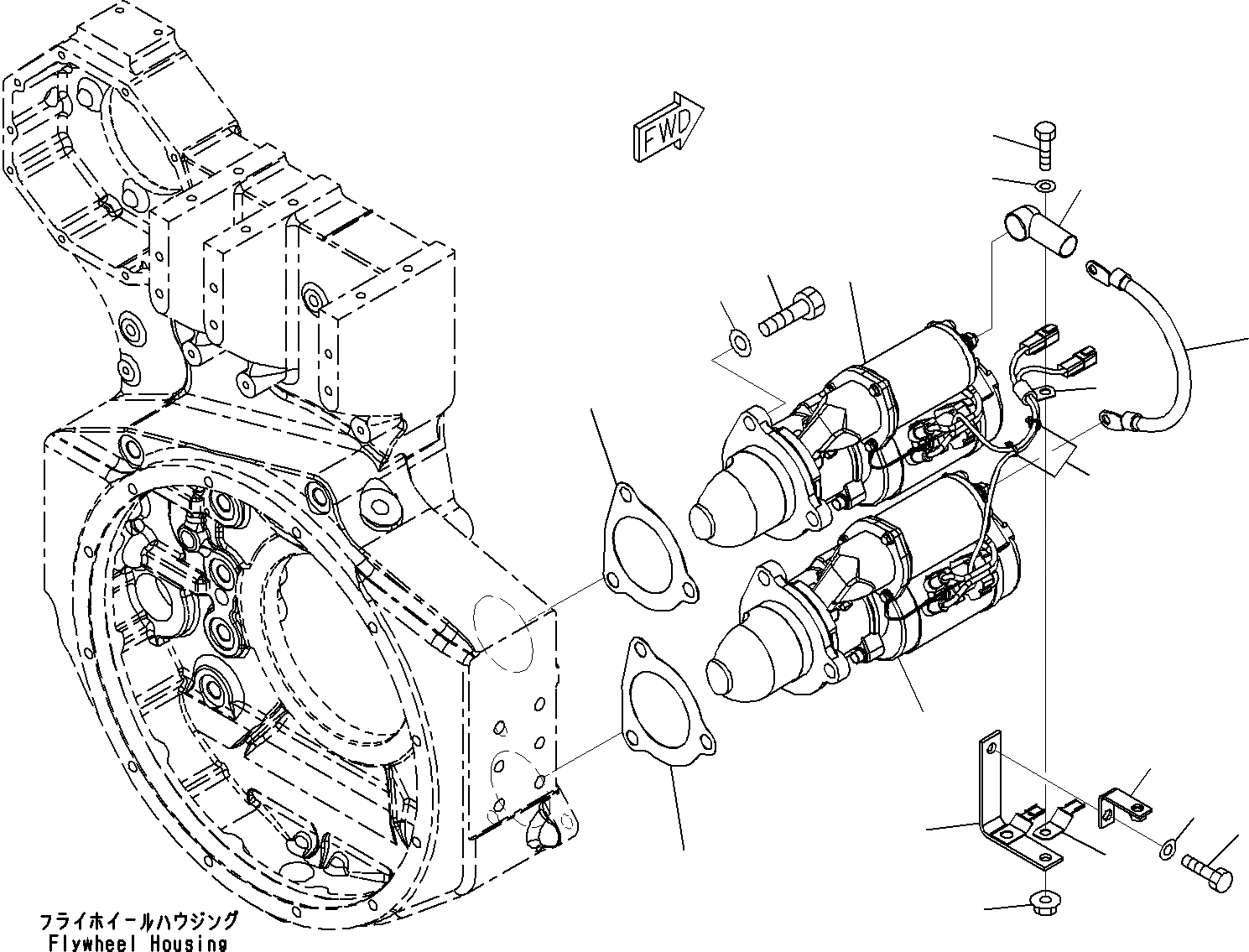 FWD

フライホイールハウジング
Flywheel Housing