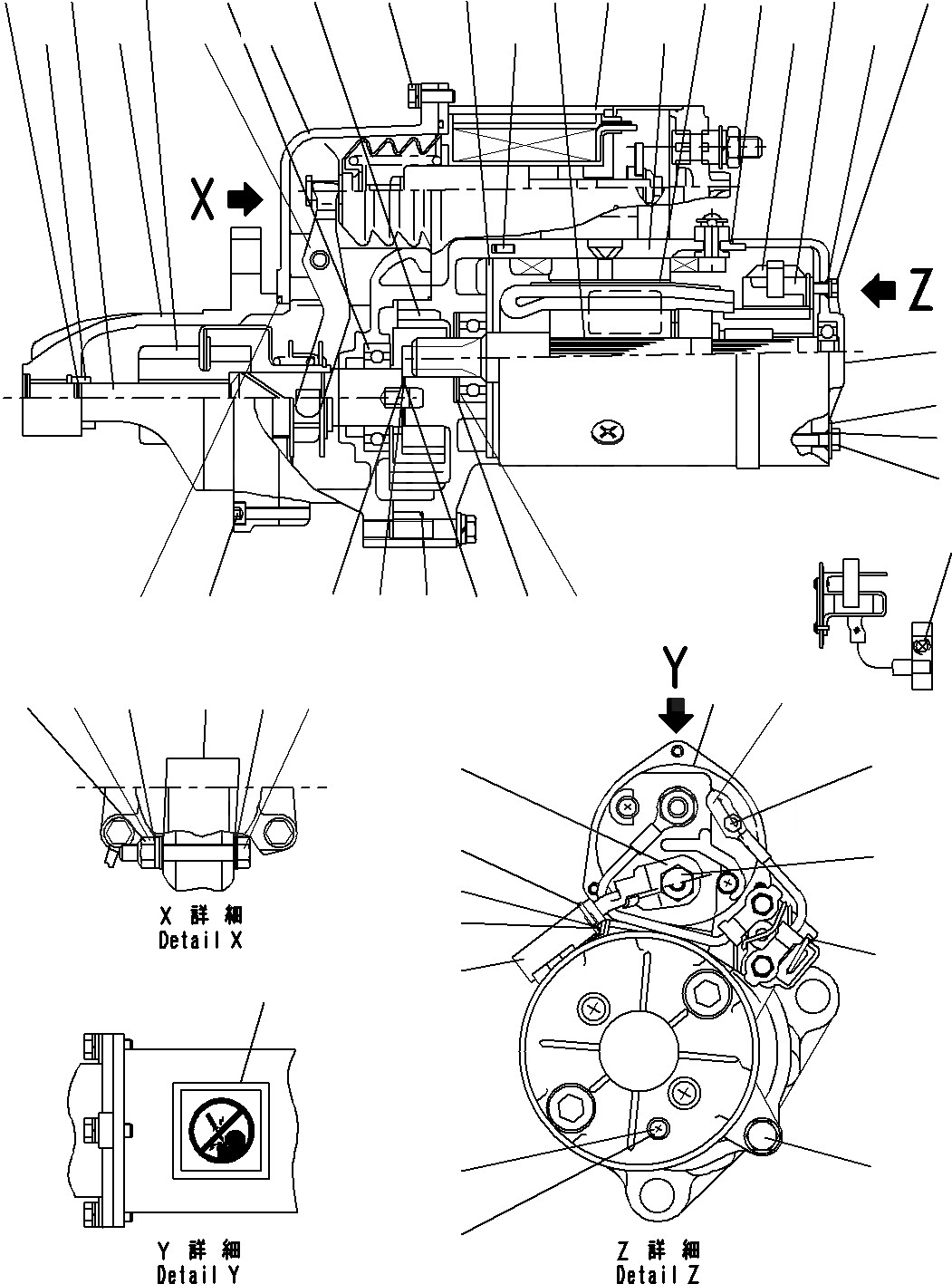 X
Z
Y
X 詳 細
Detail X
Y 詳 細
Detail Y
Z 詳 細
Detail Z