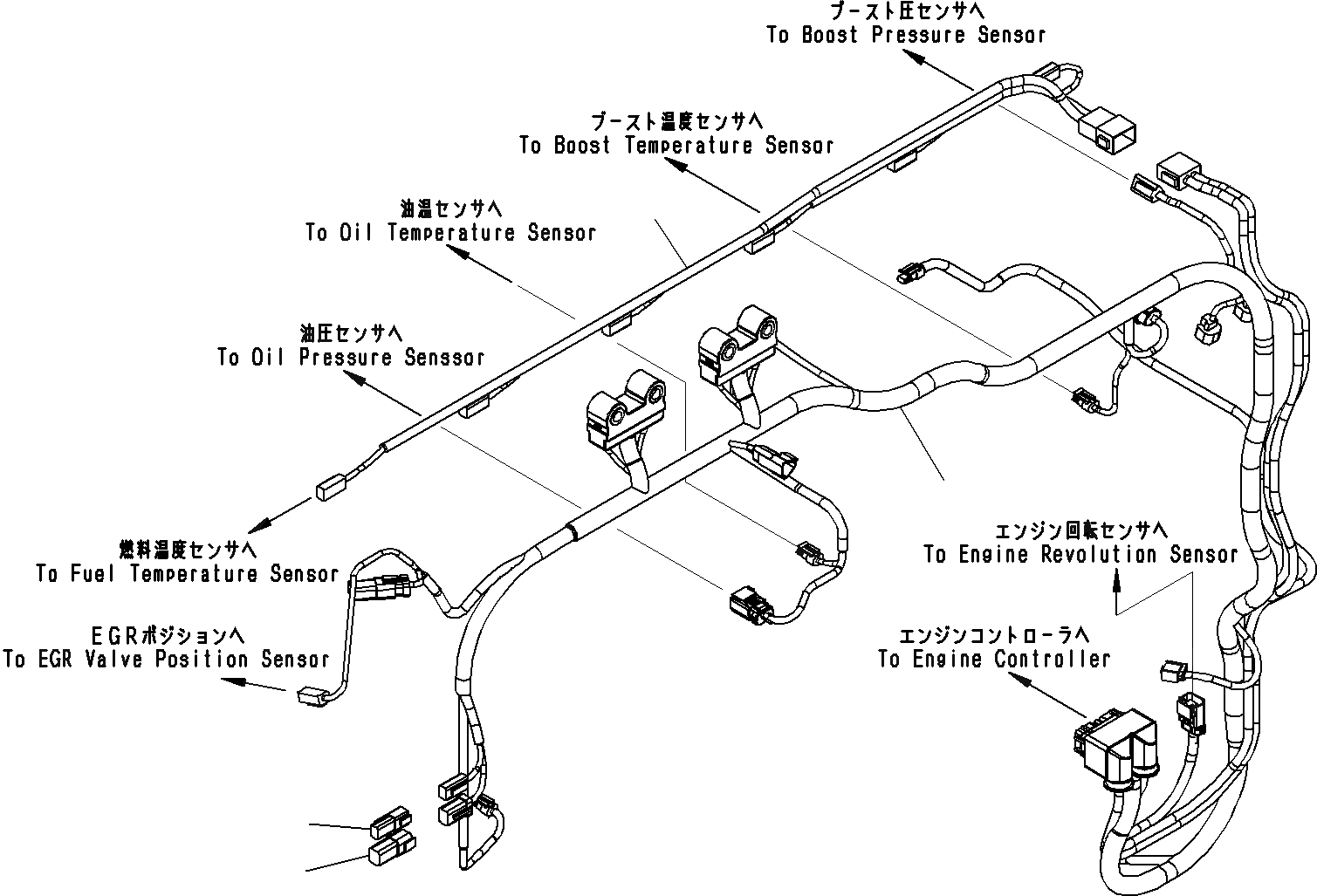 ブースト圧センサへ
To Boost Pressure Sensor

ブースト温度センサへ
To Boost Temperature Sensor

油温センサへ
To Oil Temperature Sensor

油圧センサへ
To Oil Pressure Senssor

燃料温度センサへ
To Fuel Temperature Sensor

EGRポジションへ
To EGR Valve Position Sensor

エンジン回転センサへ
To Engine Revolution Sensor

エンジンコントローラへ
To Engine Controller