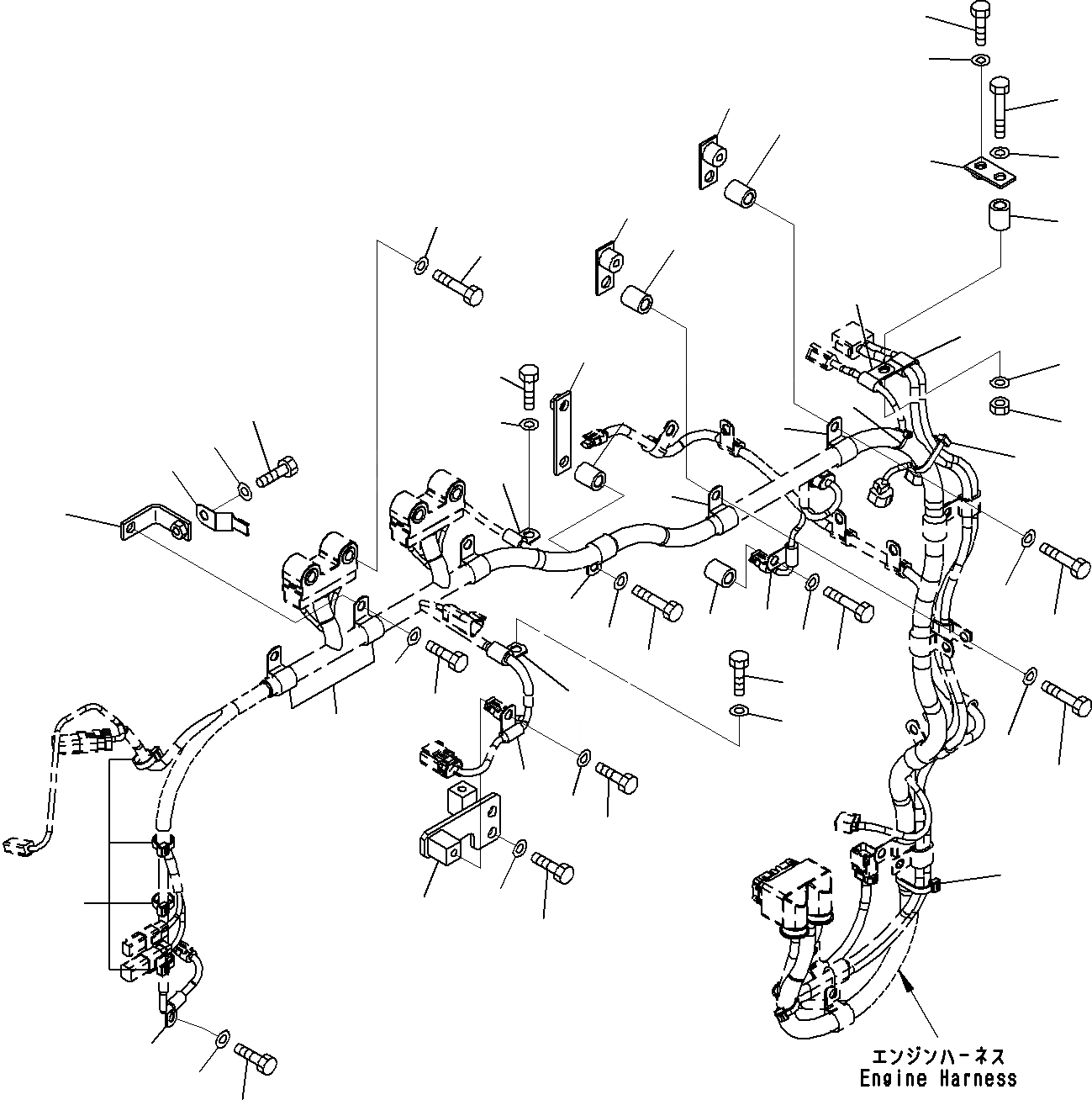 エンジンハーネス
Engine Harness