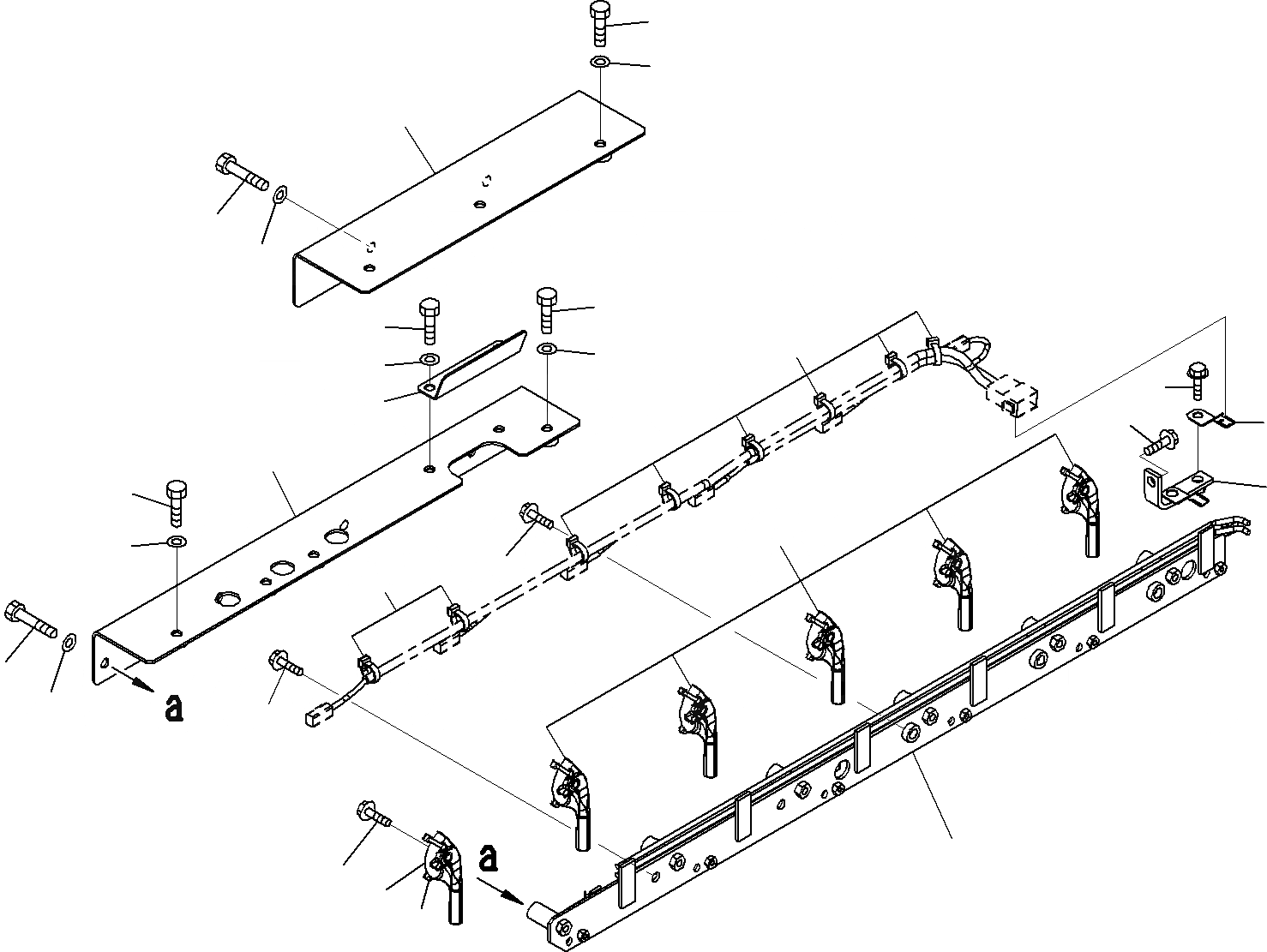 a

a