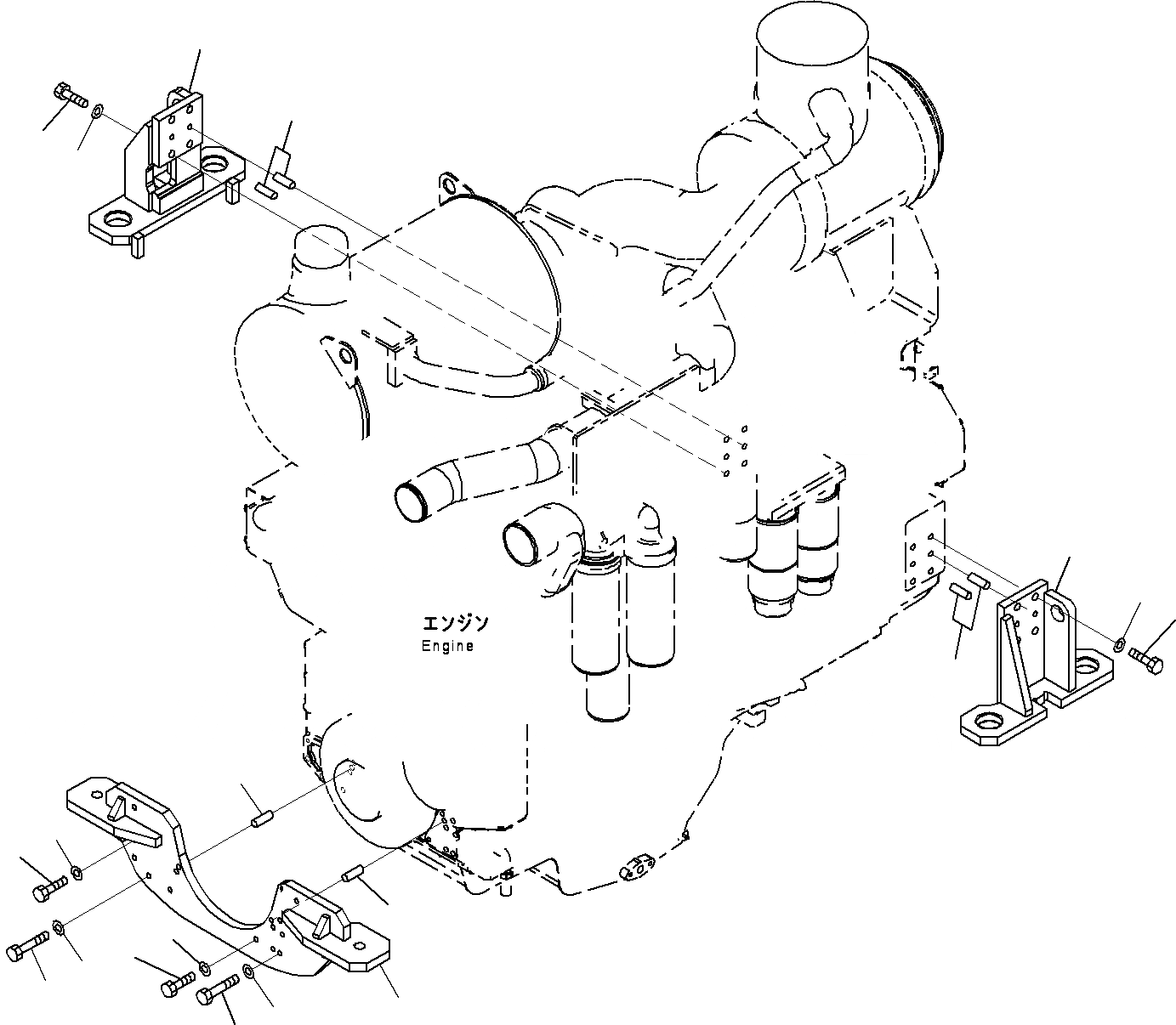 エンジン
Engine