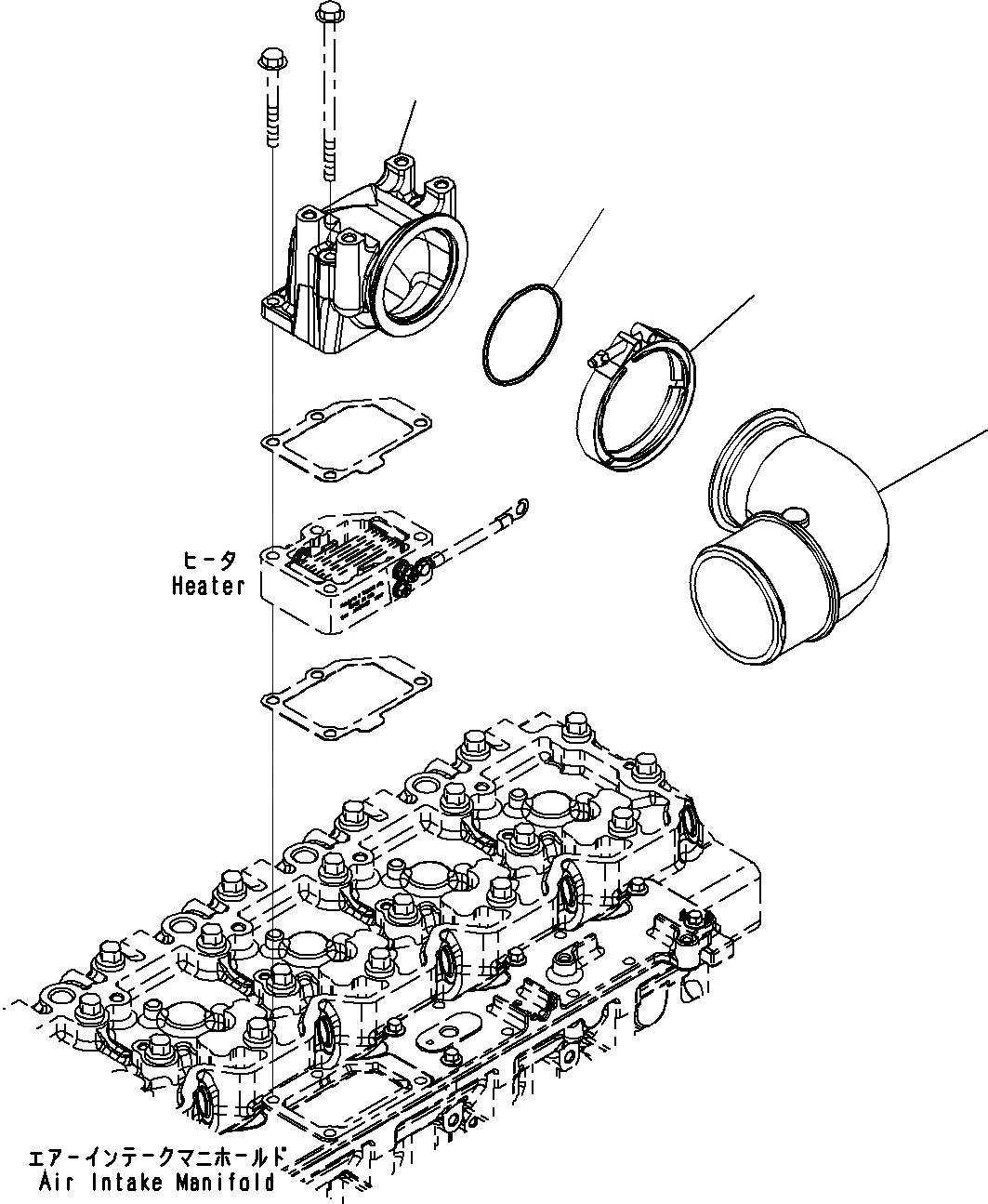 ヒータ
Heater

エアーインテークマニホールド
Air Intake Manifold