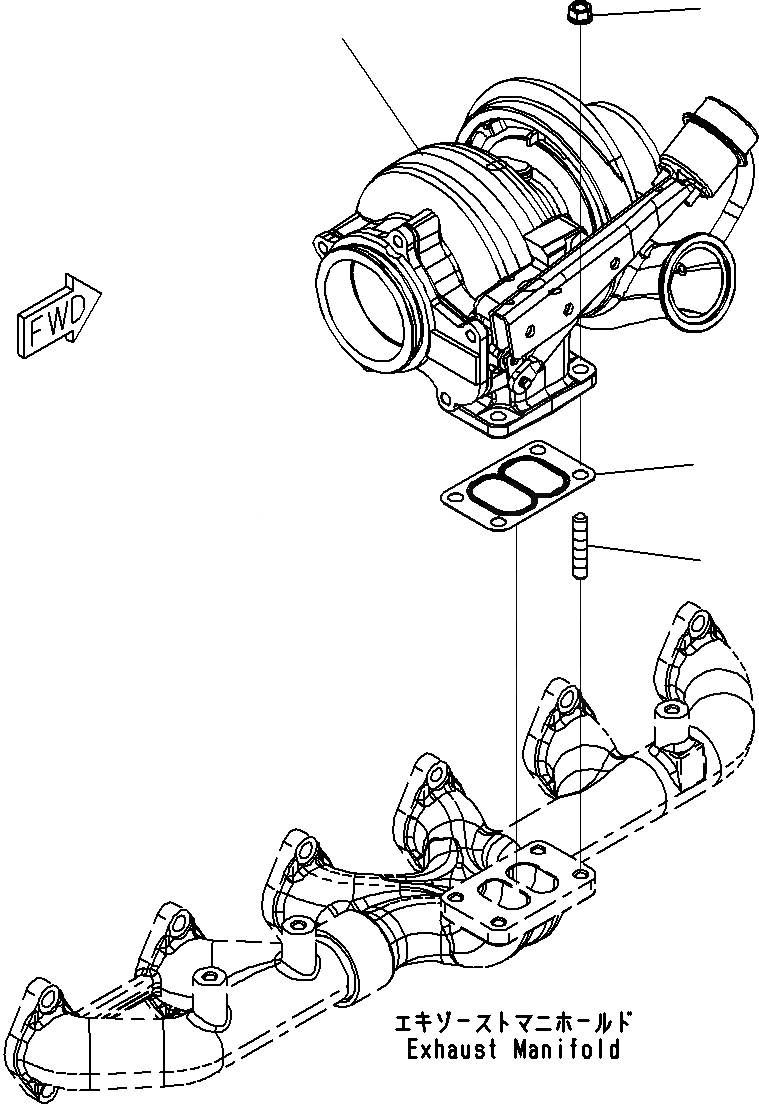 FWD

エキゾーストマニホールド
Exhaust Manifold