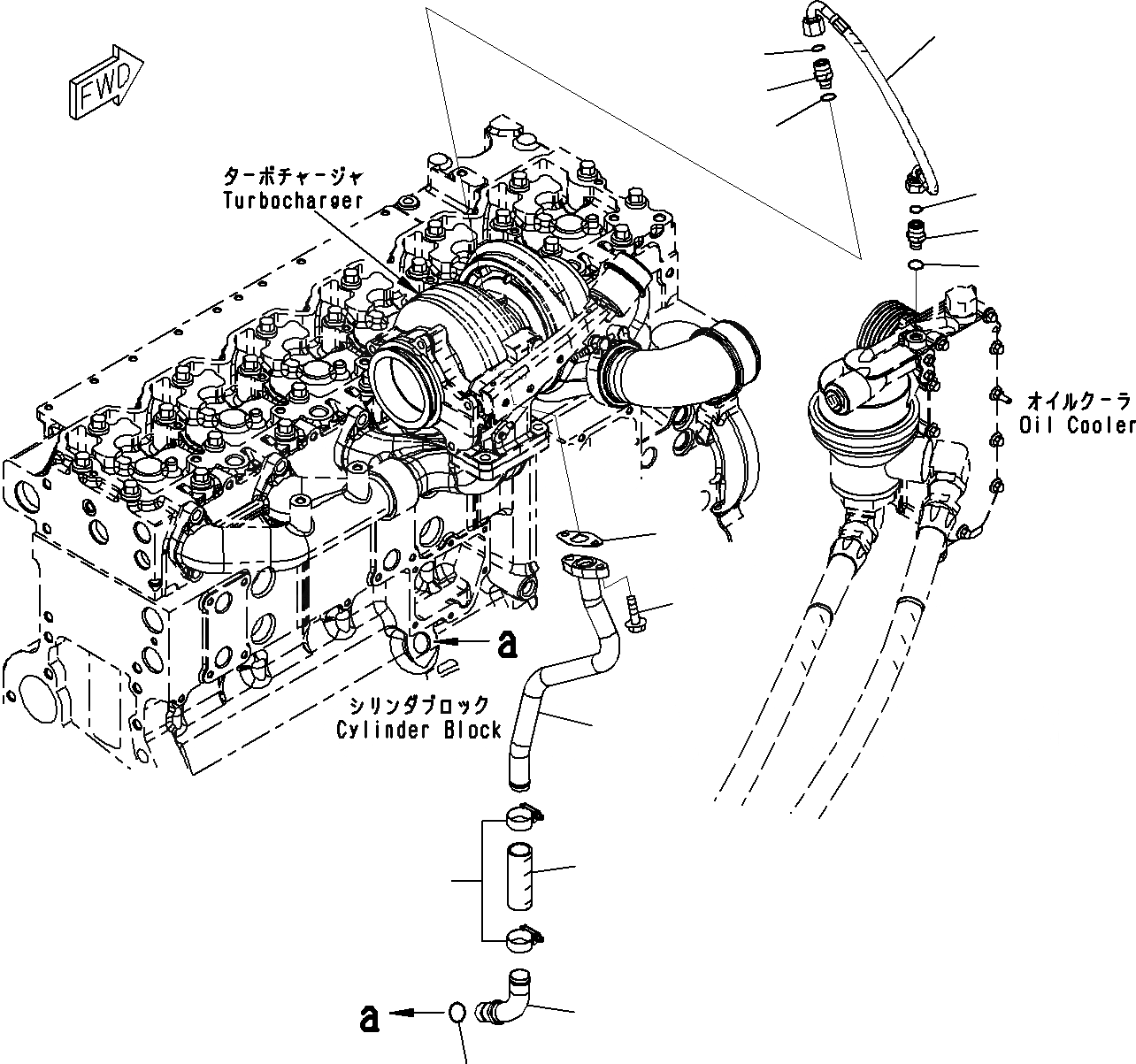 FWD

ターボチャージャ
Turbocharger

オイルクーラ
Oil Cooler

a

シリンダブロック
Cylinder Block

a