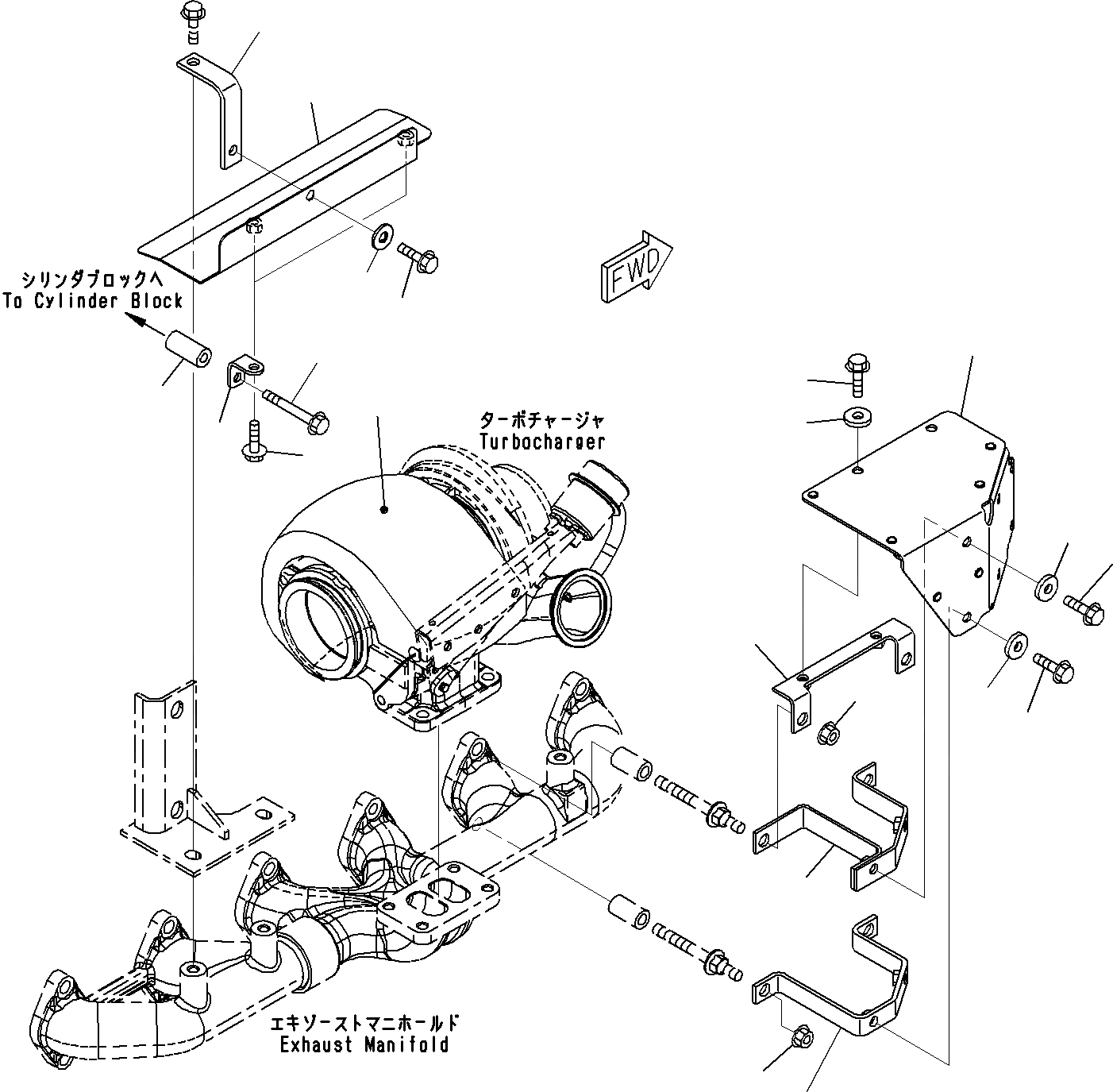 シリンダブロックへ
To Cylinder Block

FWD

ターボチャージャ
Turbocharger

エキゾーストマニホールド
Exhaust Manifold