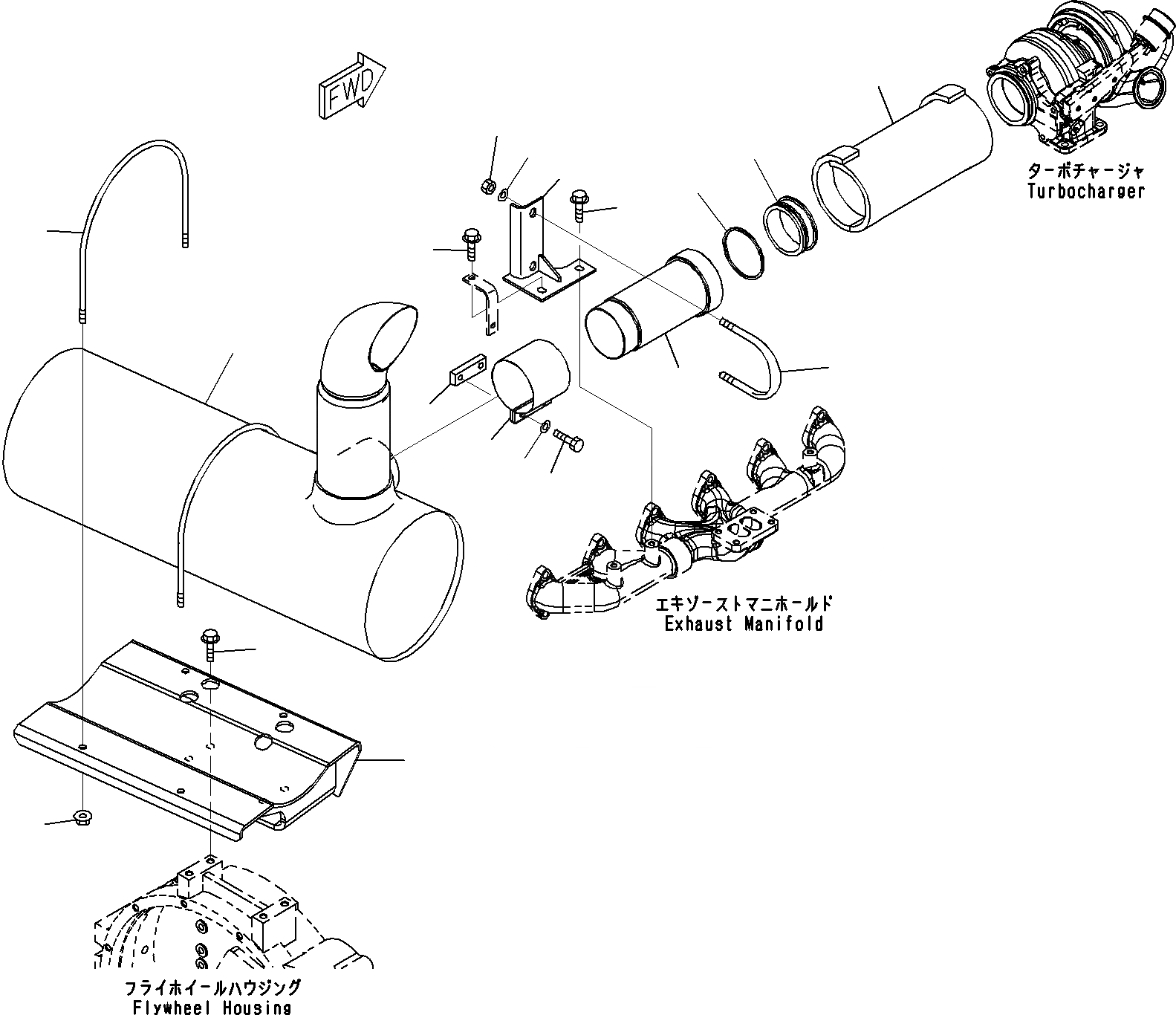 FWD

ターボチャージャ
Turbocharger

エキゾーストマニホールド
Exhaust Manifold

フライホイールハウジング
Flywheel Housing