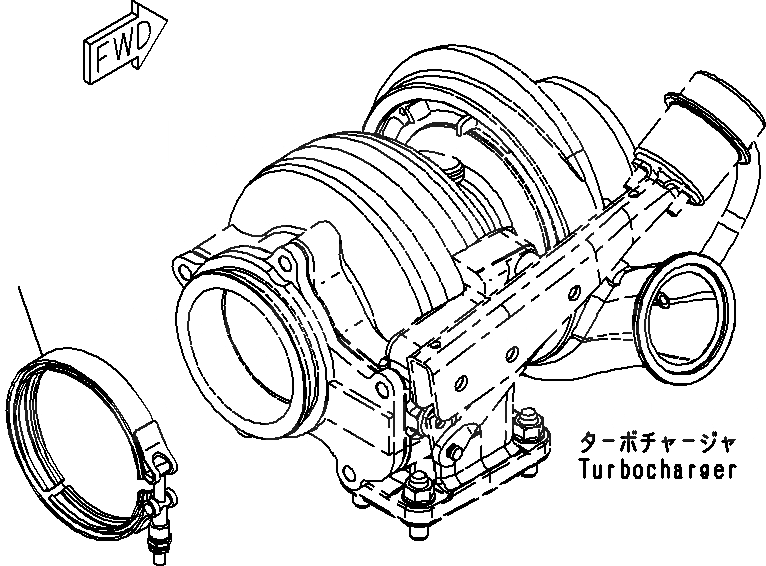 FWD

ターボチャージャ
Turbocharger