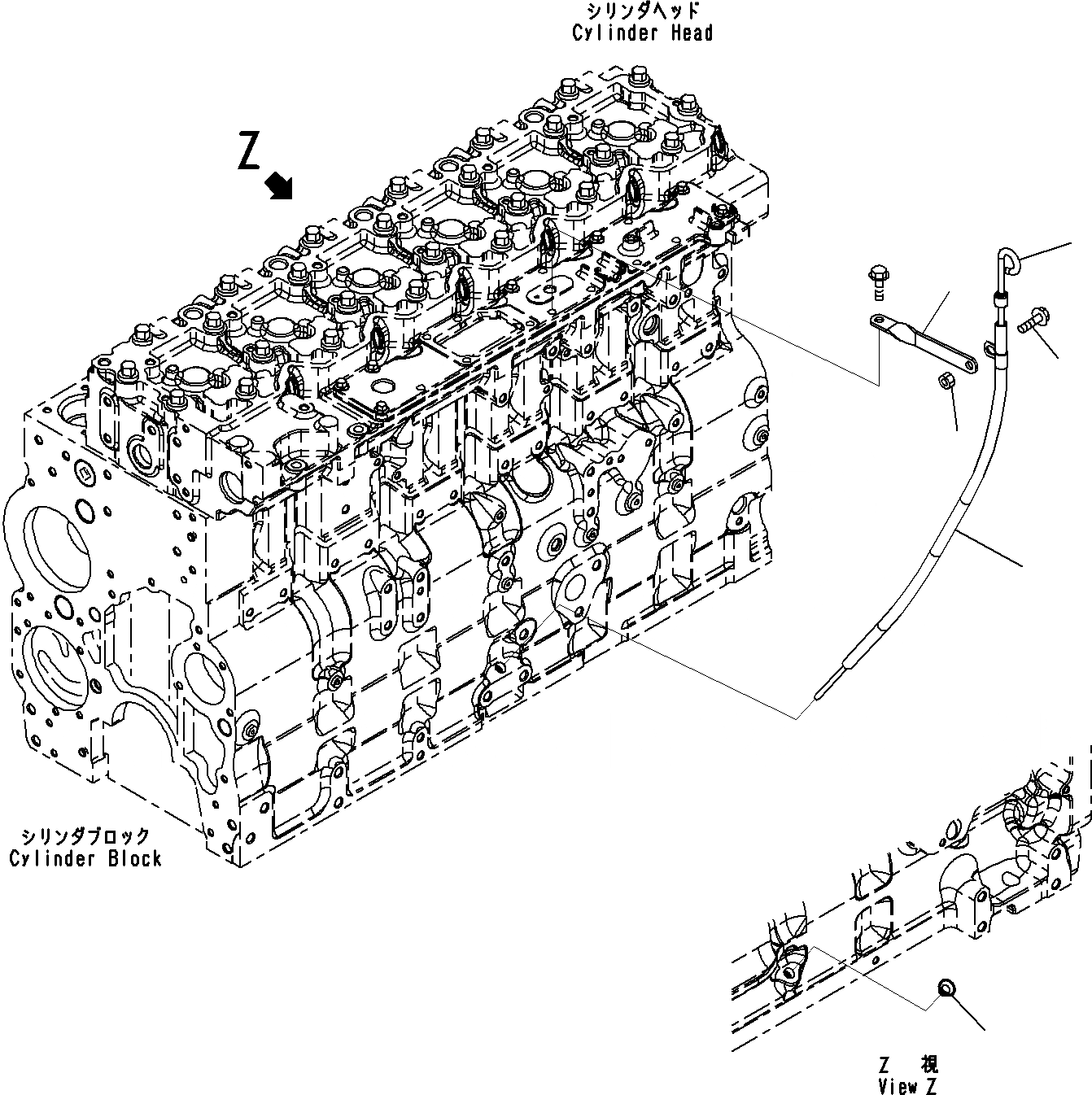 シリンダヘッド
Cylinder Head

Z

シリンダブロック
Cylinder Block

Z 視
View Z