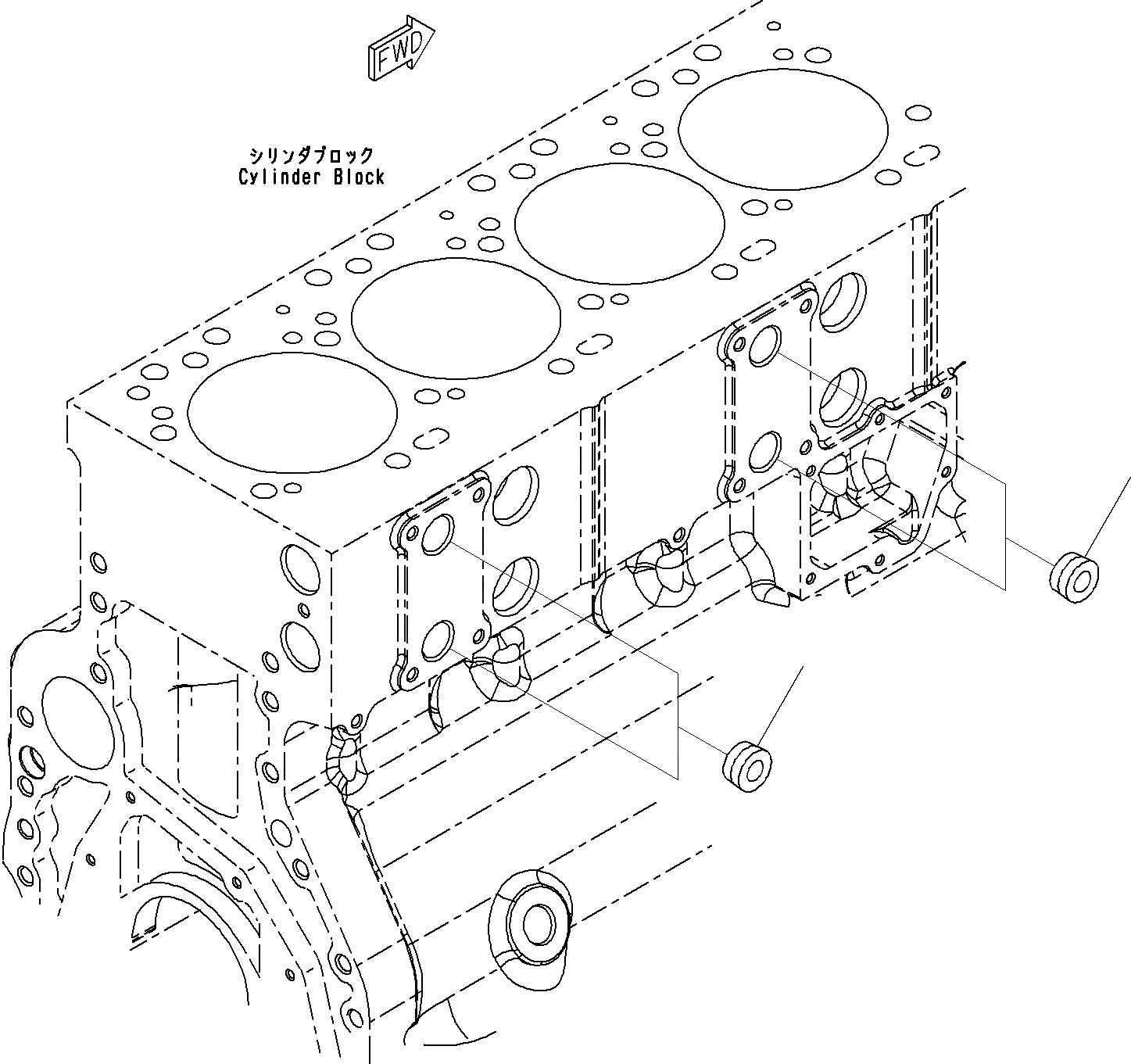 FWD

シリンダブロック
Cylinder Block